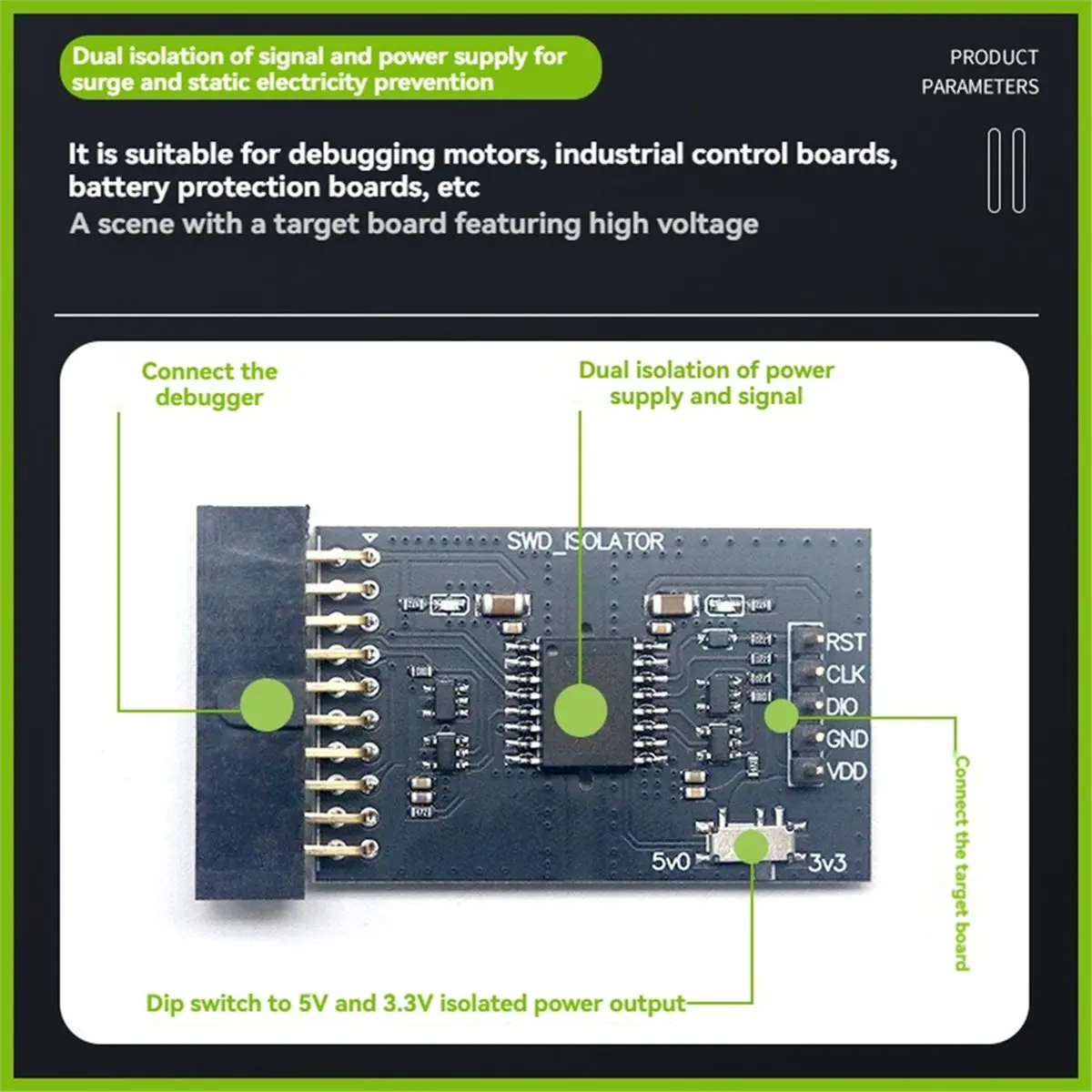 Dual isolation of signal and power supply for surge and static electricity prevention

PRODUCT PARAMETERS

It is suitable for debugging motors, industrial control boards, battery protection boards, etc
A scene with a target board featuring high voltage

Connect the debugger

Dual isolation of power supply and signal

SWD_ISOLATOR

RST
CLK
DIO
GND
VDD

5v0
3v3

Connect the target board

Dip switch to 5V and 3.3V isolated power output