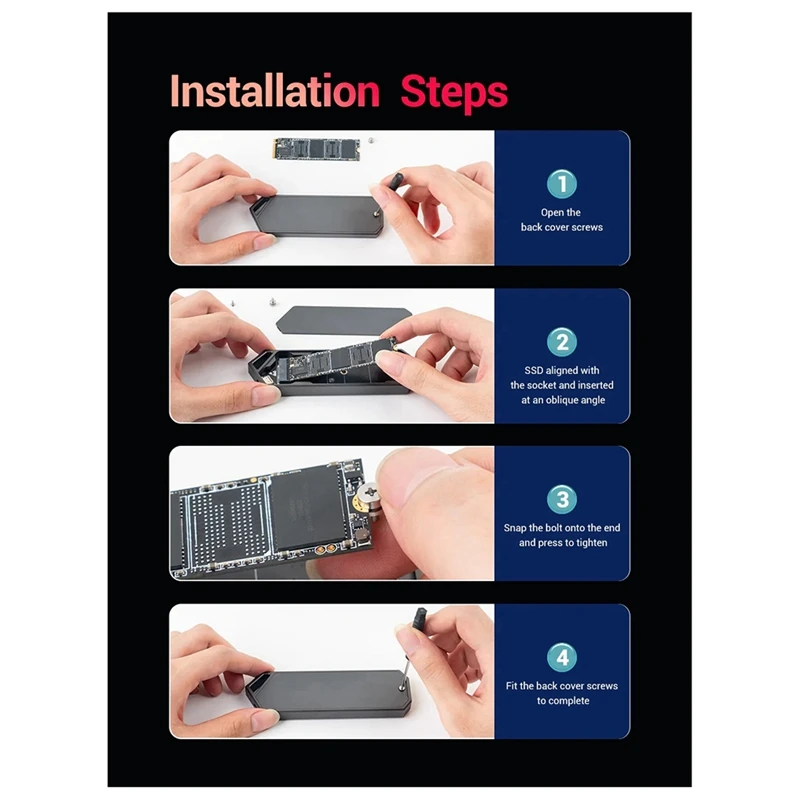 Installation Steps

1
Open the back cover screws

2
SSD aligned with the socket and inserted at an oblique angle

3
Snap the bolt onto the end and press to tighten

4
Fit the back cover screws to complete