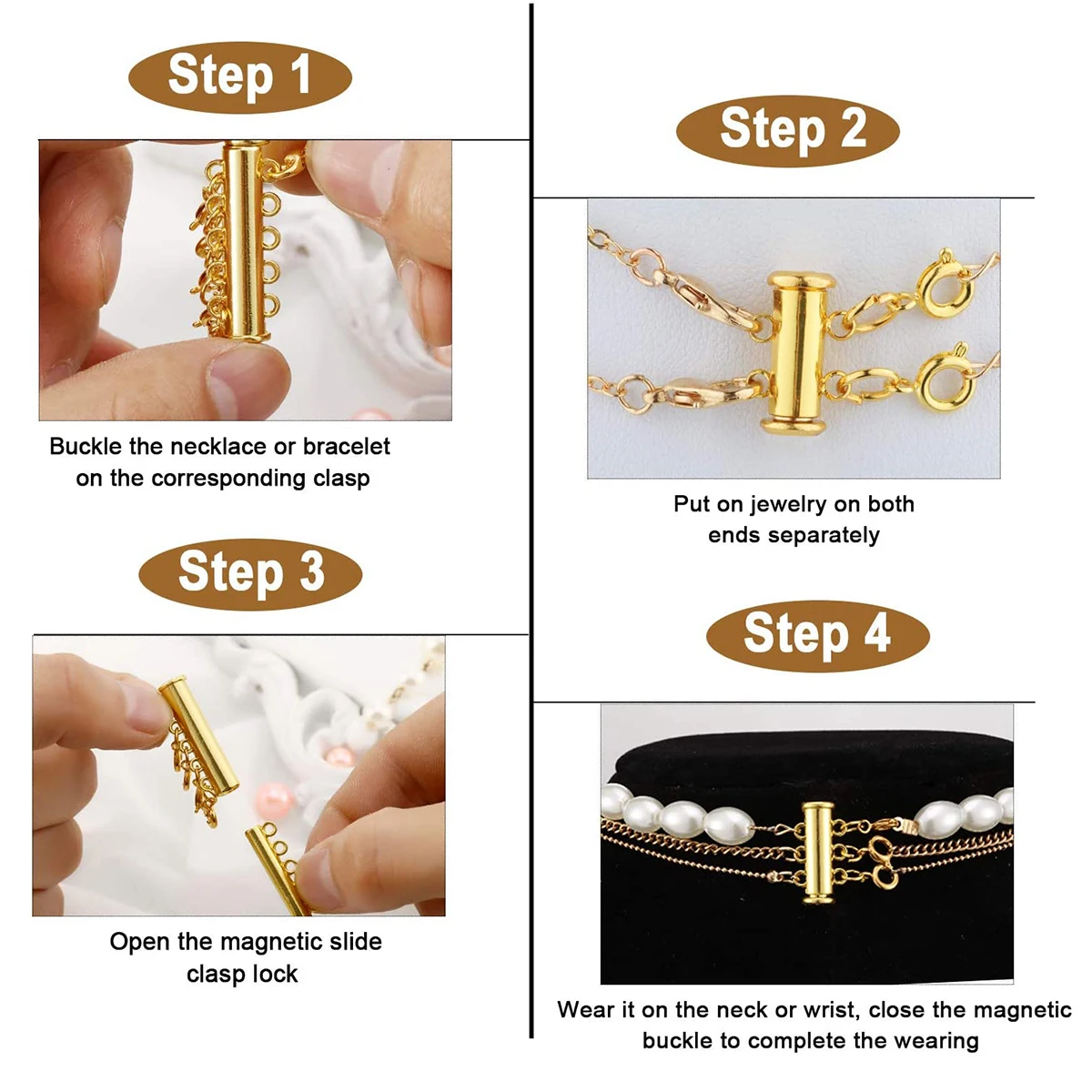 Step 1

Buckle the necklace or bracelet on the corresponding clasp

Step 3

Open the magnetic slide clasp lock

Step 2

Put on jewelry on both ends separately

Step 4

Wear it on the neck or wrist, close the magnetic buckle to complete the wearing