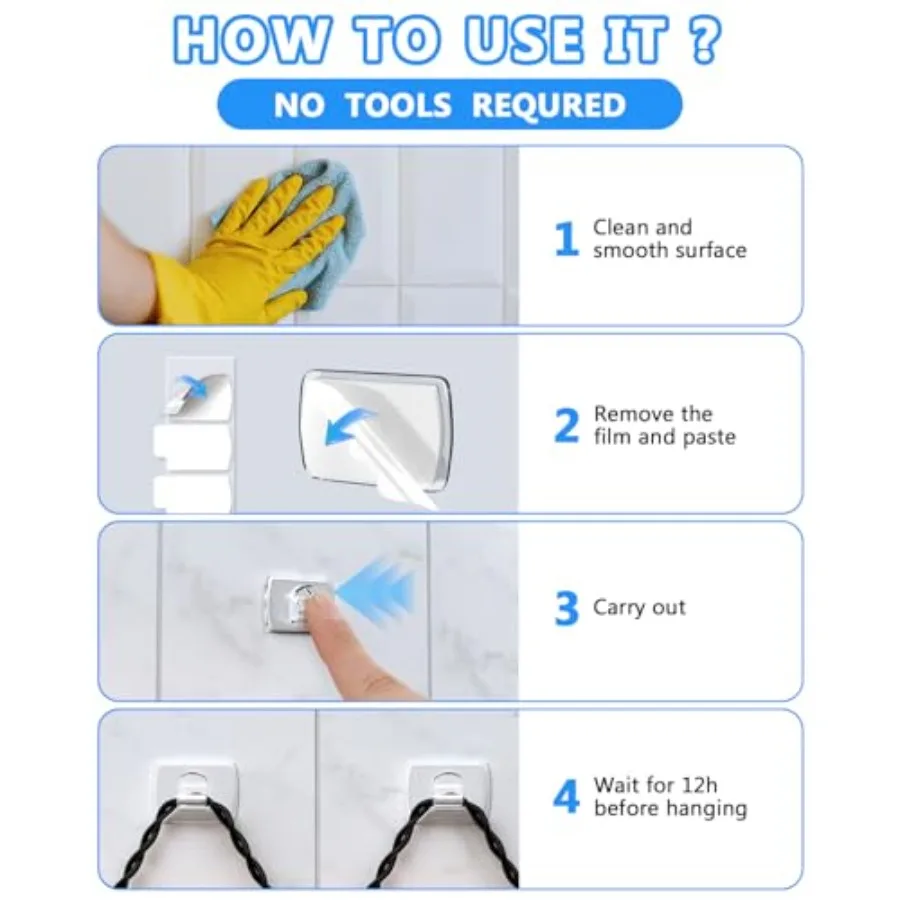 HOW TO USE IT ?

NO TOOLS REQURED

1 Clean and smooth surface

2 Remove the film and paste

3 Carry out

4 Wait for 12h before hanging