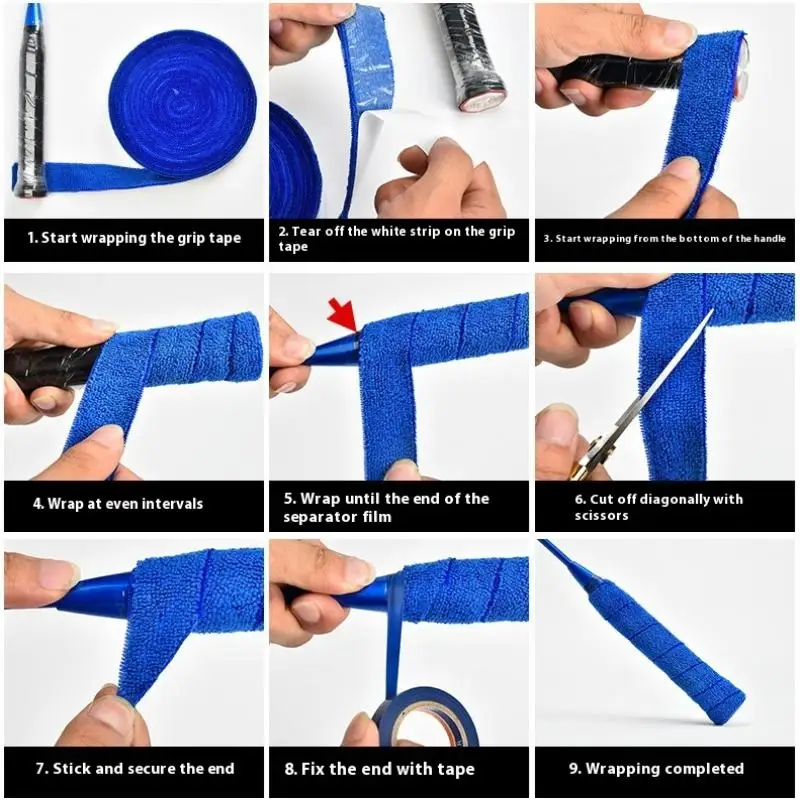 1. Start wrapping the grip tape

2. Tear off the white strip on the grip tape

3. Start wrapping from the bottom of the handle

4. Wrap at even intervals

5. Wrap until the end of the separator film

6. Cut off diagonally with scissors

7. Stick and secure the end

8. Fix the end with tape

9. Wrapping completed