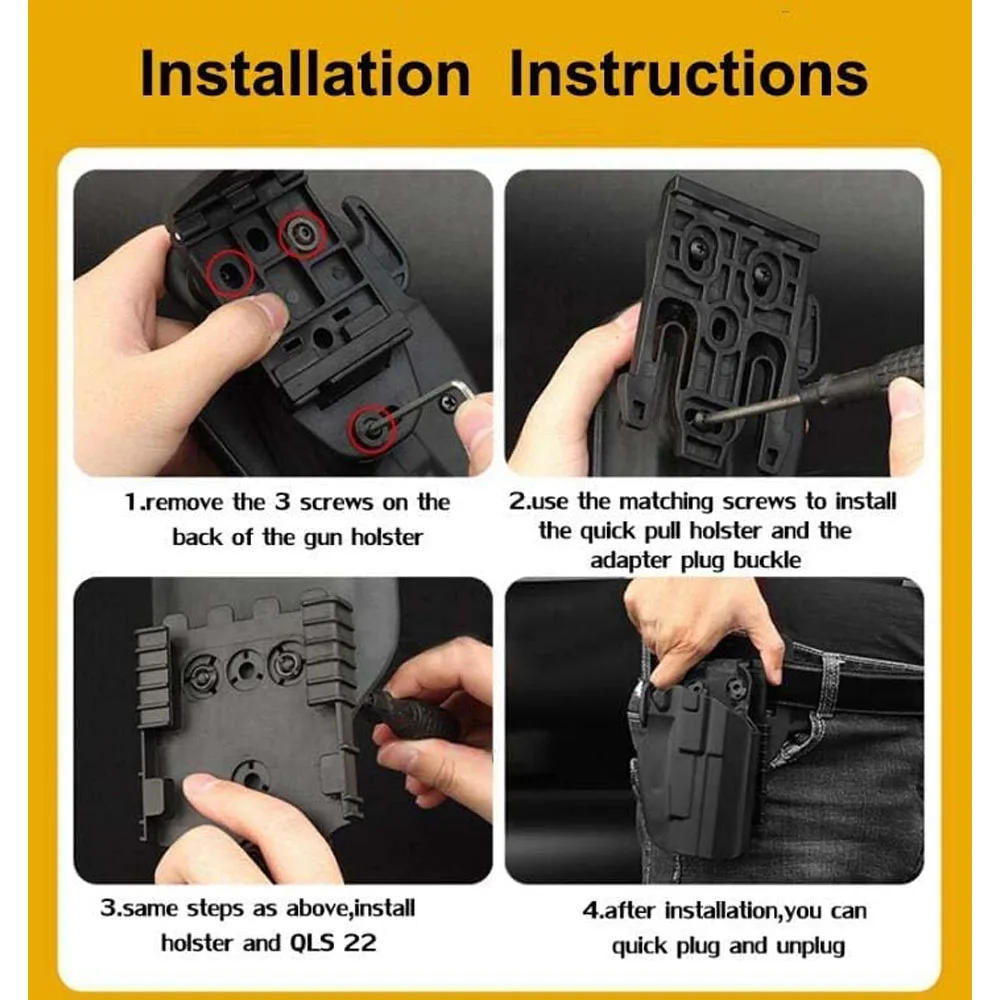 Installation Instructions

1.remove the 3 screws on the back of the gun holster

2.use the matching screws to install the quick pull holster and the adapter plug buckle

3.same steps as above,install holster and QLS 22

4.after installation,you can quick plug and unplug