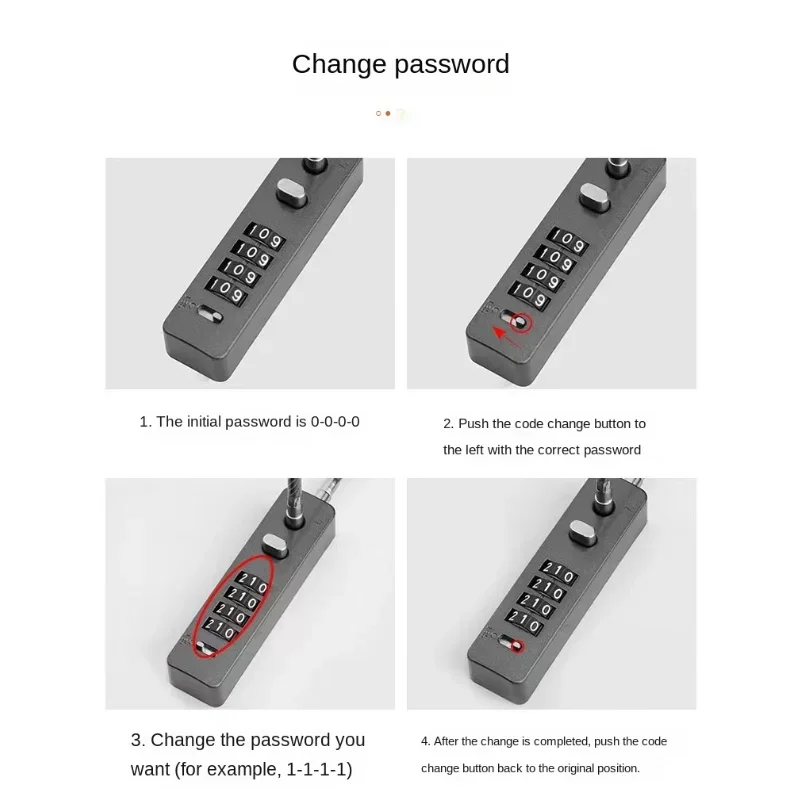 Change password

1 0 9
1 0 9
1 0 9
1 0 9

1. The initial password is 0-0-0-0

1 0 9
1 0 9
1 0 9
1 0 9

2. Push the code change button to the left with the correct password

2 1 0
2 1 0
2 1 0
2 1 0

3. Change the password you want (for example, 1-1-1-1)

2 1 0
2 1 0
2 1 0
2 1 0

4. After the change is completed, push the code change button back to the original position.