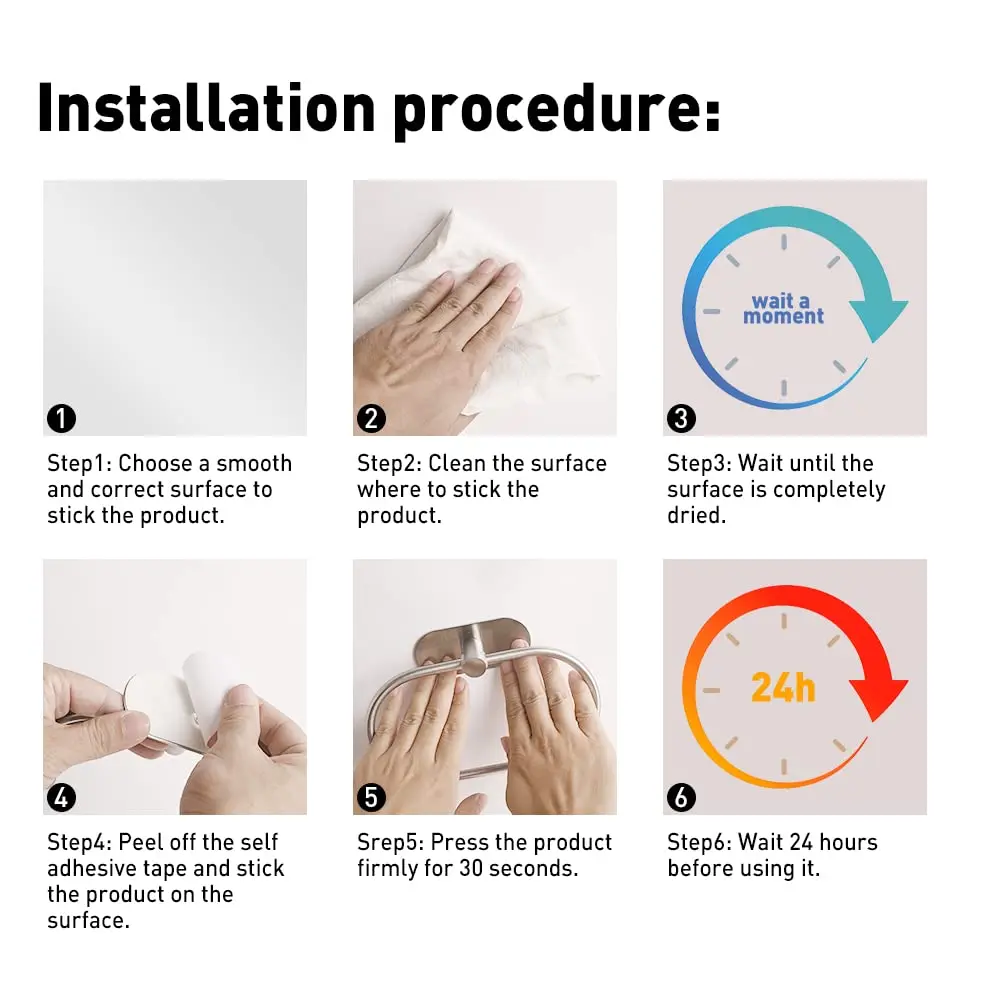 Installation procedure:

1

Step1: Choose a smooth and correct surface to stick the product.

2

Step2: Clean the surface where to stick the product.

wait a moment

3

Step3: Wait until the surface is completely dried.

4

Step4: Peel off the self adhesive tape and stick the product on the surface.

5

Srep5: Press the product firmly for 30 seconds.

24h

6

Step6: Wait 24 hours before using it.