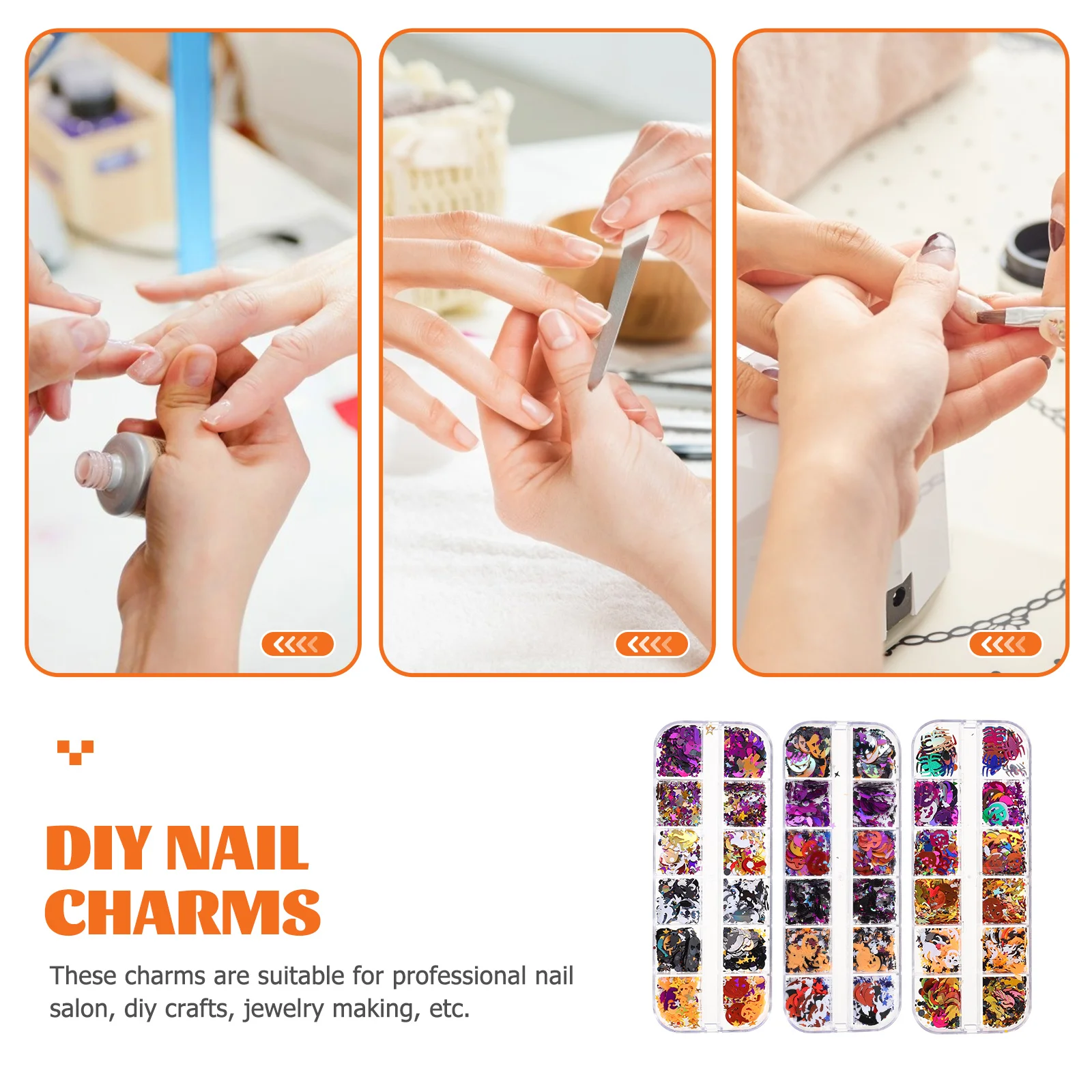 DIY NAIL CHARMS

These charms are suitable for professional nail salon, diy crafts, jewelry making, etc.