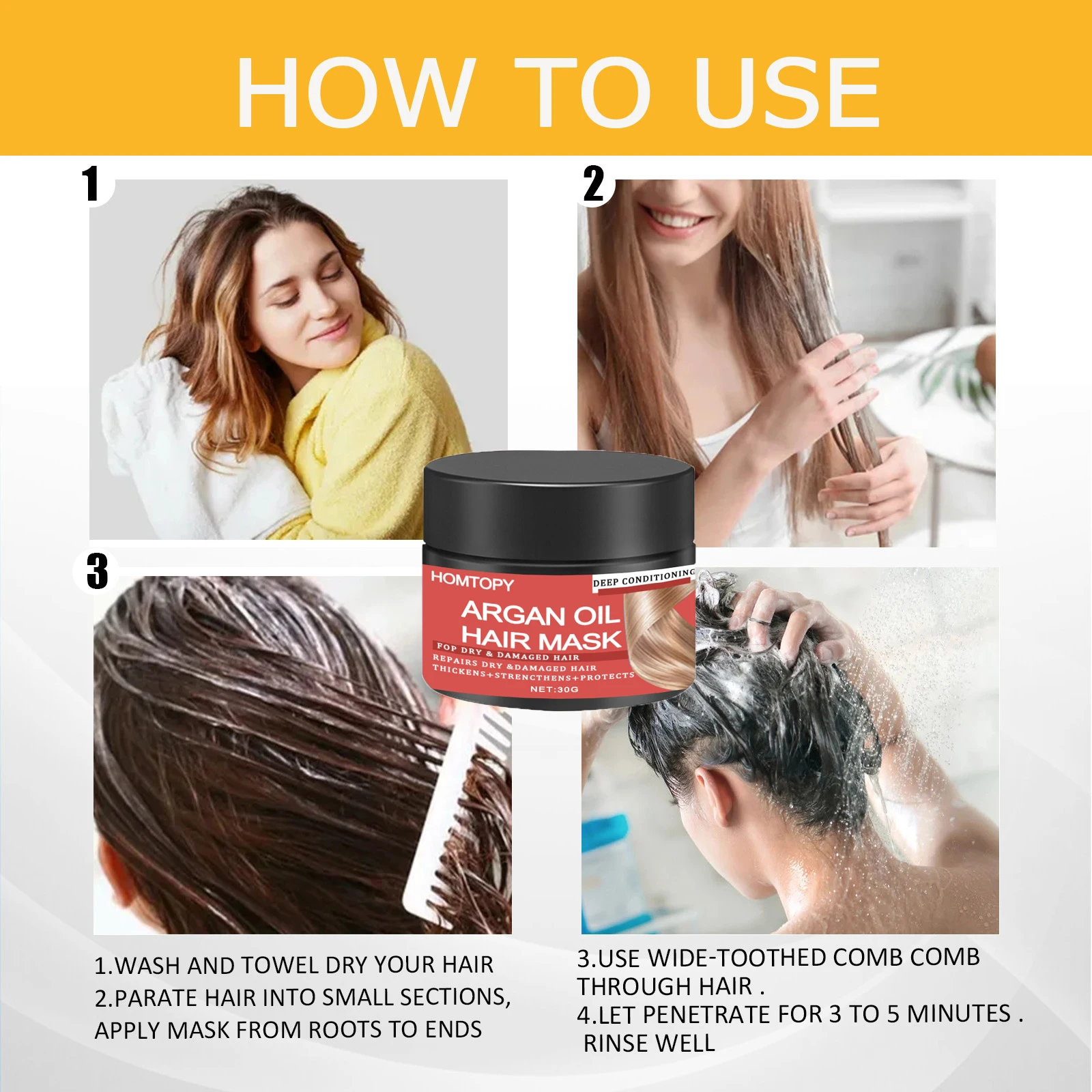 HOW TO USE

1

2

3

HOMTOPY

DEEP CONDITIONING

ARGAN OIL HAIR MASK

FOP DRY & DAMAGED HAIR

REPAIRS DRY &DAMAGED HAIR

THICKENS+STRENCTHENS+PROTECTS

NET:30G

1.WASH AND TOWEL DRY YOUR HAIR
2.PARATE HAIR INTO SMALL SECTIONS, APPLY MASK FROM ROOTS TO ENDS

3.USE WIDE-TOOTHED COMB COMB THROUGH HAIR .
4.LET PENETRATE FOR 3 TO 5 MINUTES . RINSE WELL