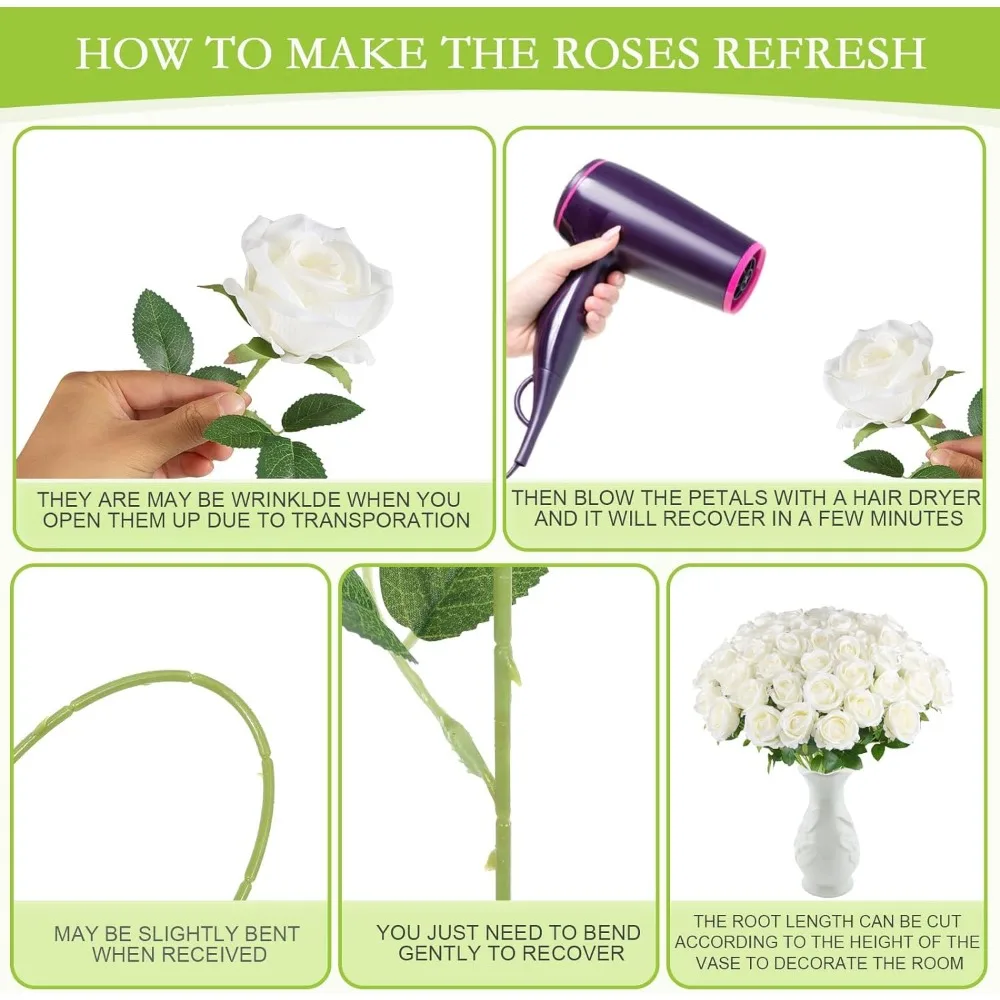 HOW TO MAKE THE ROSES REFRESH

THEY ARE MAY BE WRINKLDE WHEN YOU OPEN THEM UP DUE TO TRANSPORATION

THEN BLOW THE PETALS WITH A HAIR DRYER AND IT WILL RECOVER IN A FEW MINUTES

MAY BE SLIGHTLY BENT WHEN RECEIVED

YOU JUST NEED TO BEND GENTLY TO RECOVER

THE ROOT LENGTH CAN BE CUT ACCORDING TO THE HEIGHT OF THE VASE TO DECORATE THE ROOM