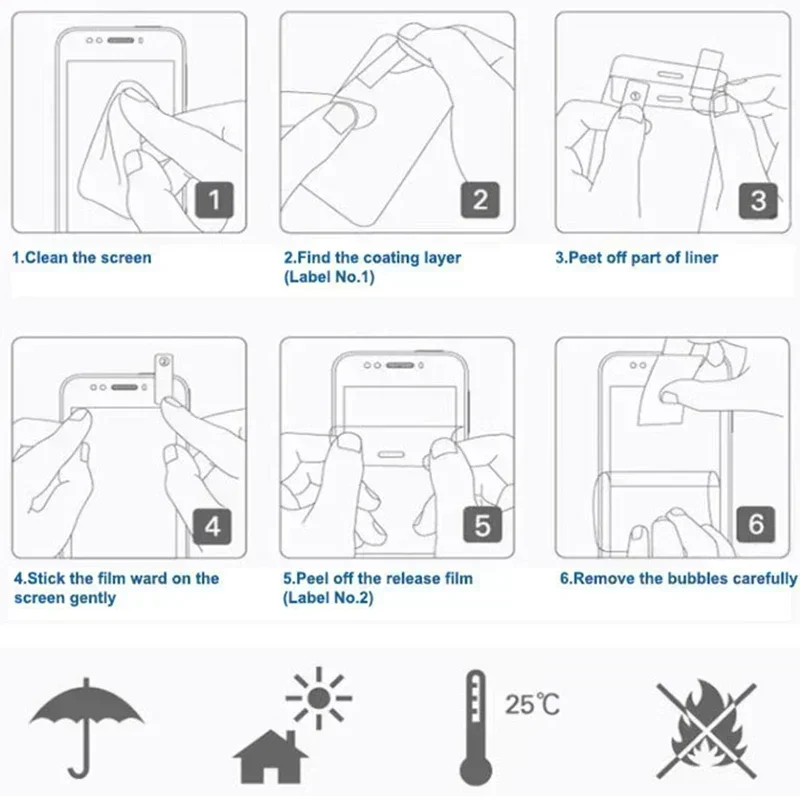 1

1.Clean the screen

2

2.Find the coating layer (Label No.1)

3

3.Peet off part of liner

4

4.Stick the film ward on the screen gently

5

5.Peel off the release film (Label No.2)

6

6.Remove the bubbles carefully

25℃