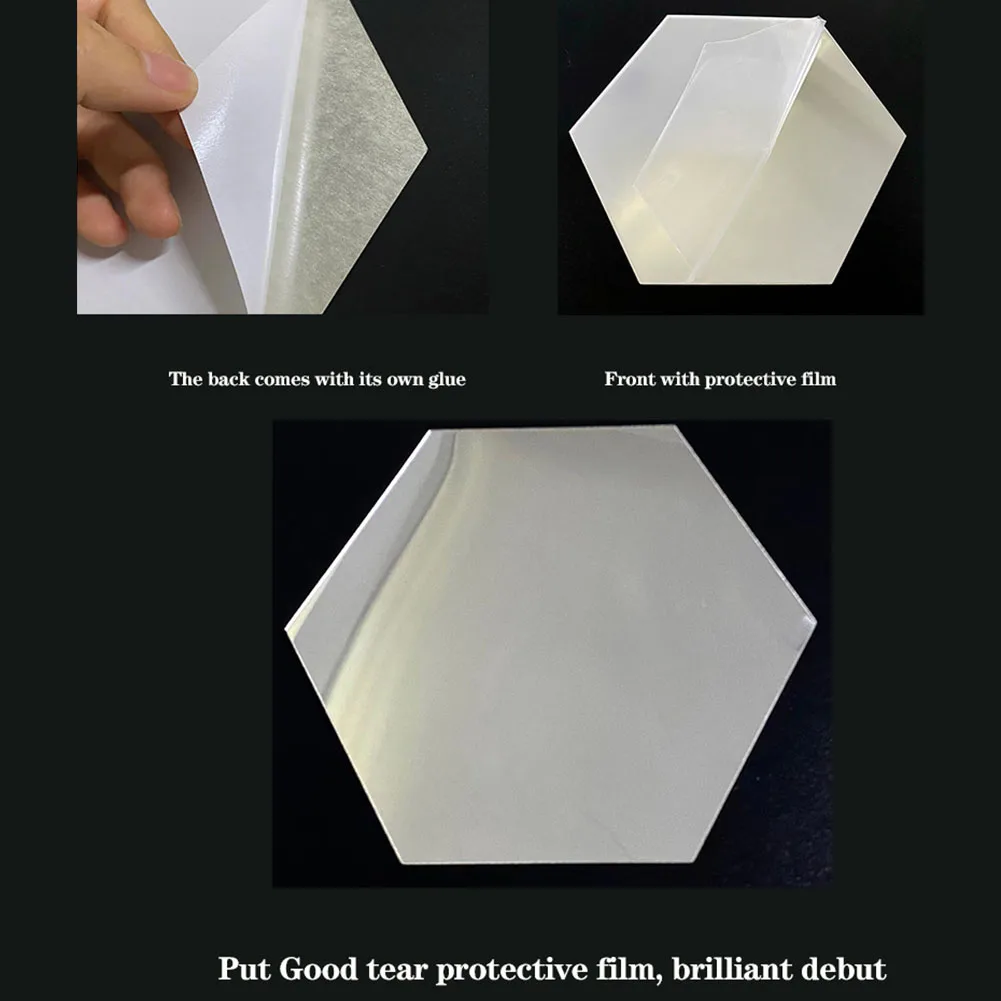 The back comes with its own glue

Front with protective film

Put Good tear protective film, brilliant debut