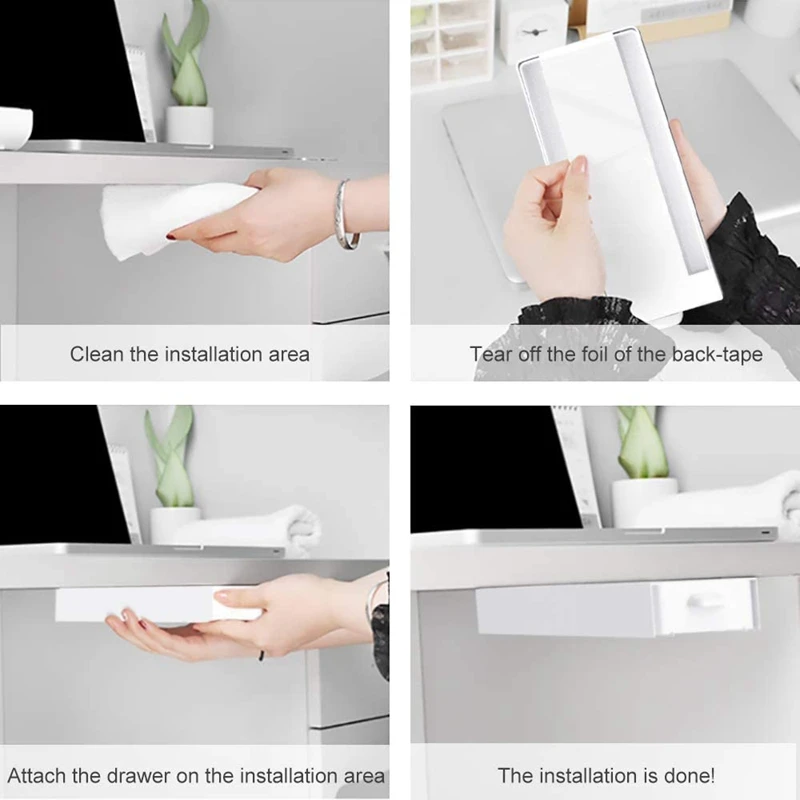 Clean the installation area

Tear off the foil of the back-tape

Attach the drawer on the installation area

The installation is done!