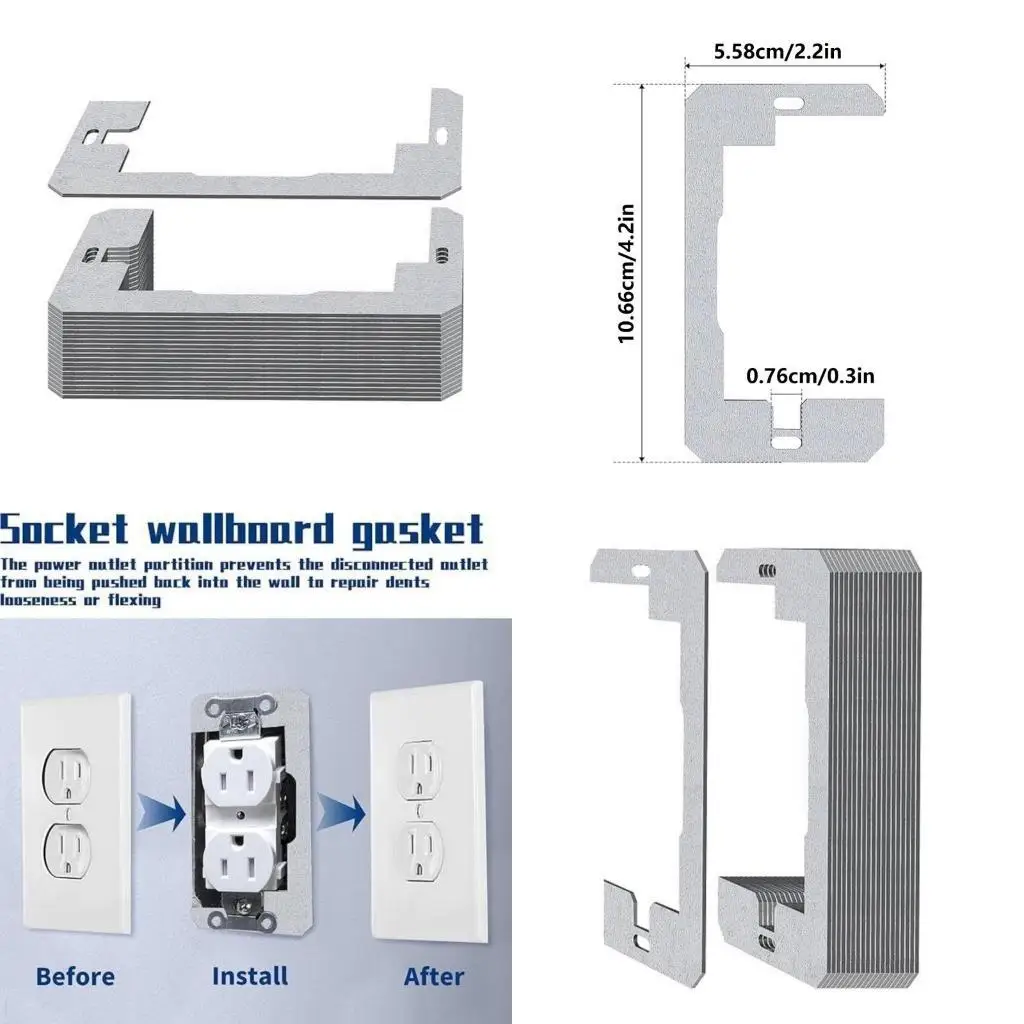 5.58cm/2.2in

10.66cm/4.2in

0.76cm/0.3in

Socket wallboard gasket

The power outlet partition prevents the disconnected outlet from being pushed back into the wall to repair dents looseness or flexing

Before

Install

After