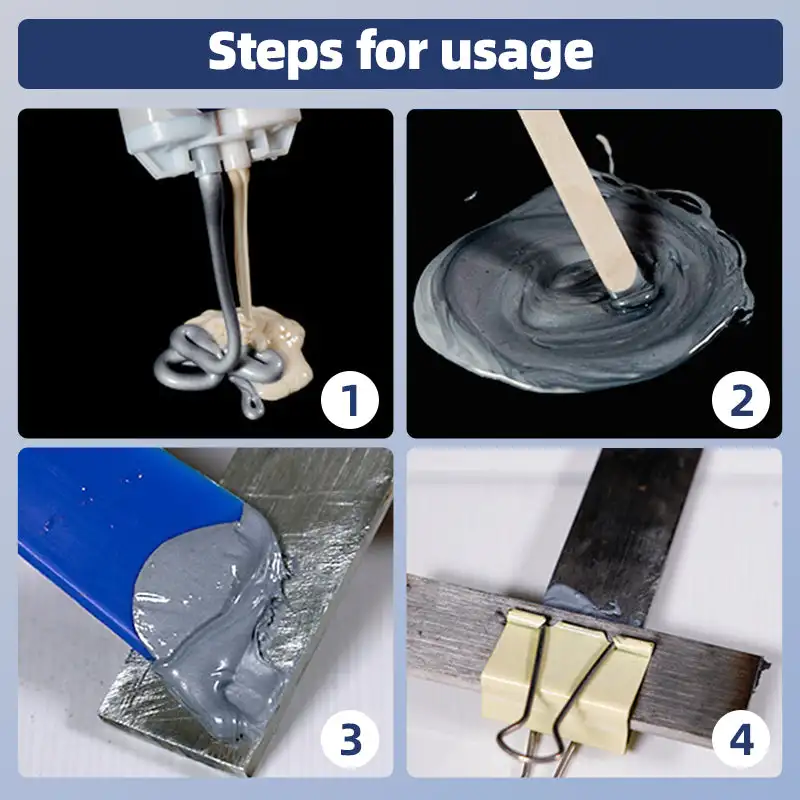 Steps for usage

1

2

3

4