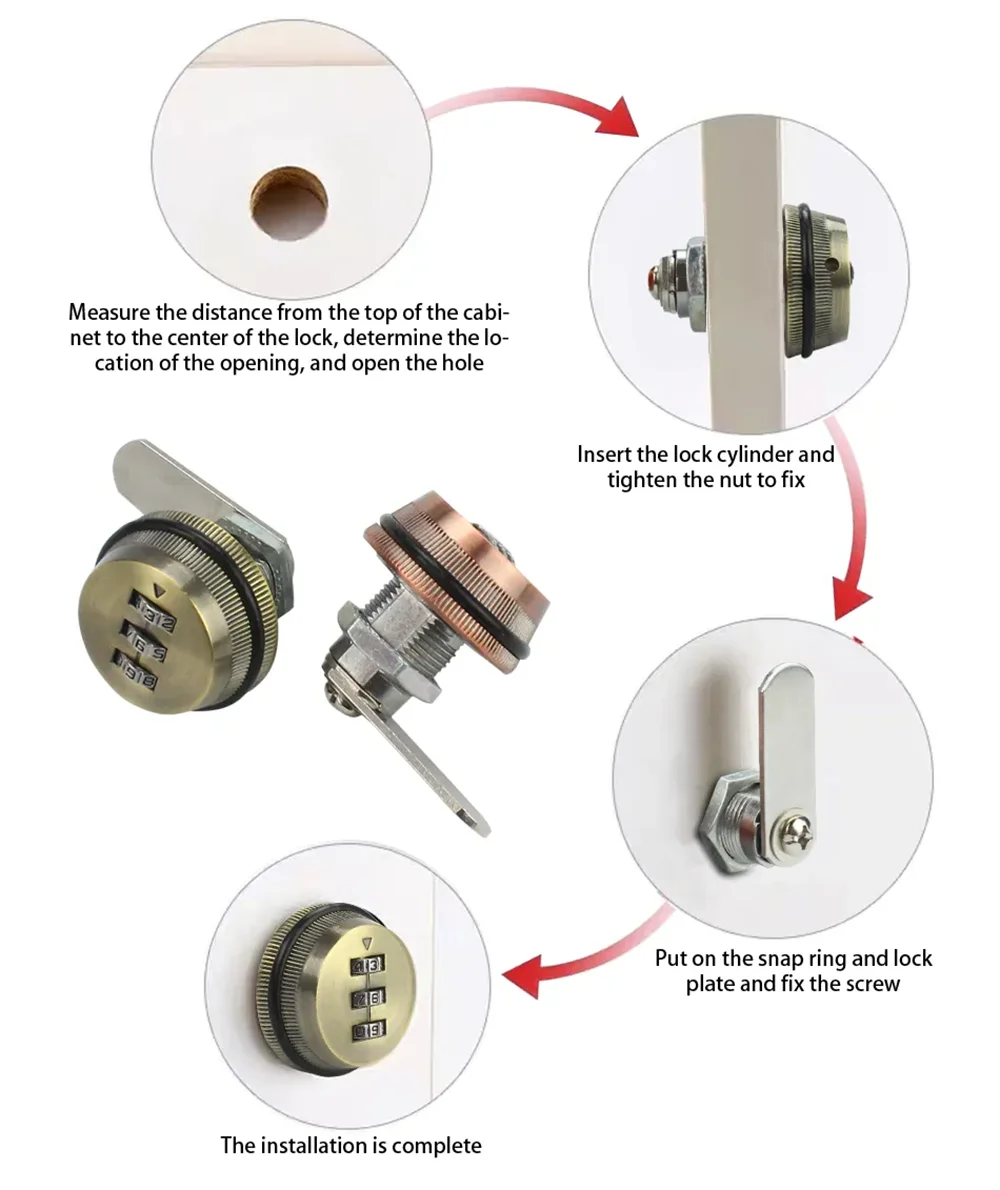 Measure the distance from the top of the cabinet to the center of the lock, determine the location of the opening, and open the hole

Insert the lock cylinder and tighten the nut to fix

Put on the snap ring and lock plate and fix the screw

The installation is complete