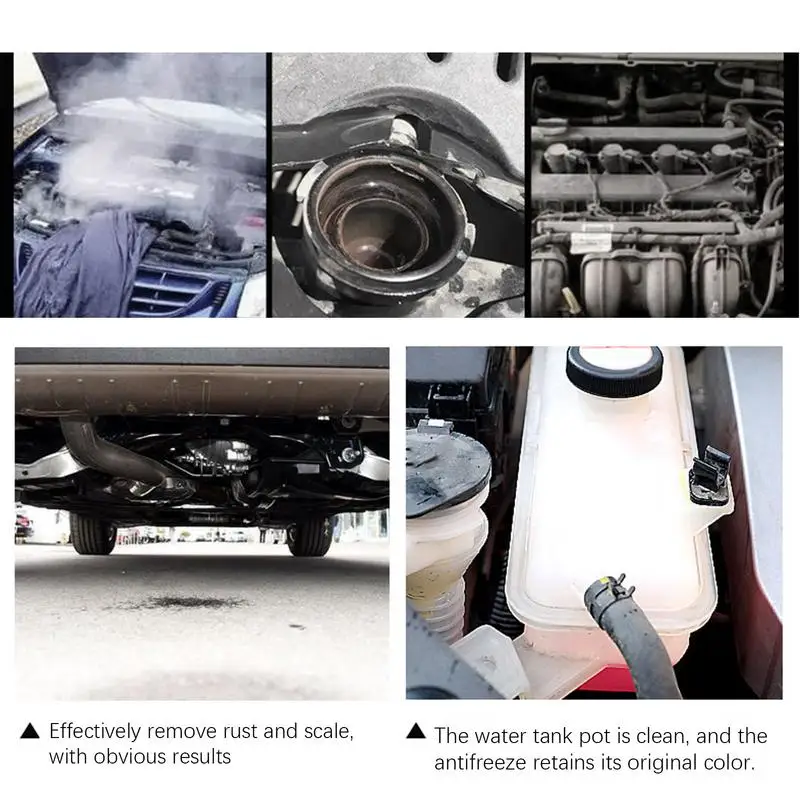 ▲ Effectively remove rust and scale, with obvious results

▲ The water tank pot is clean, and the antifreeze retains its original color.