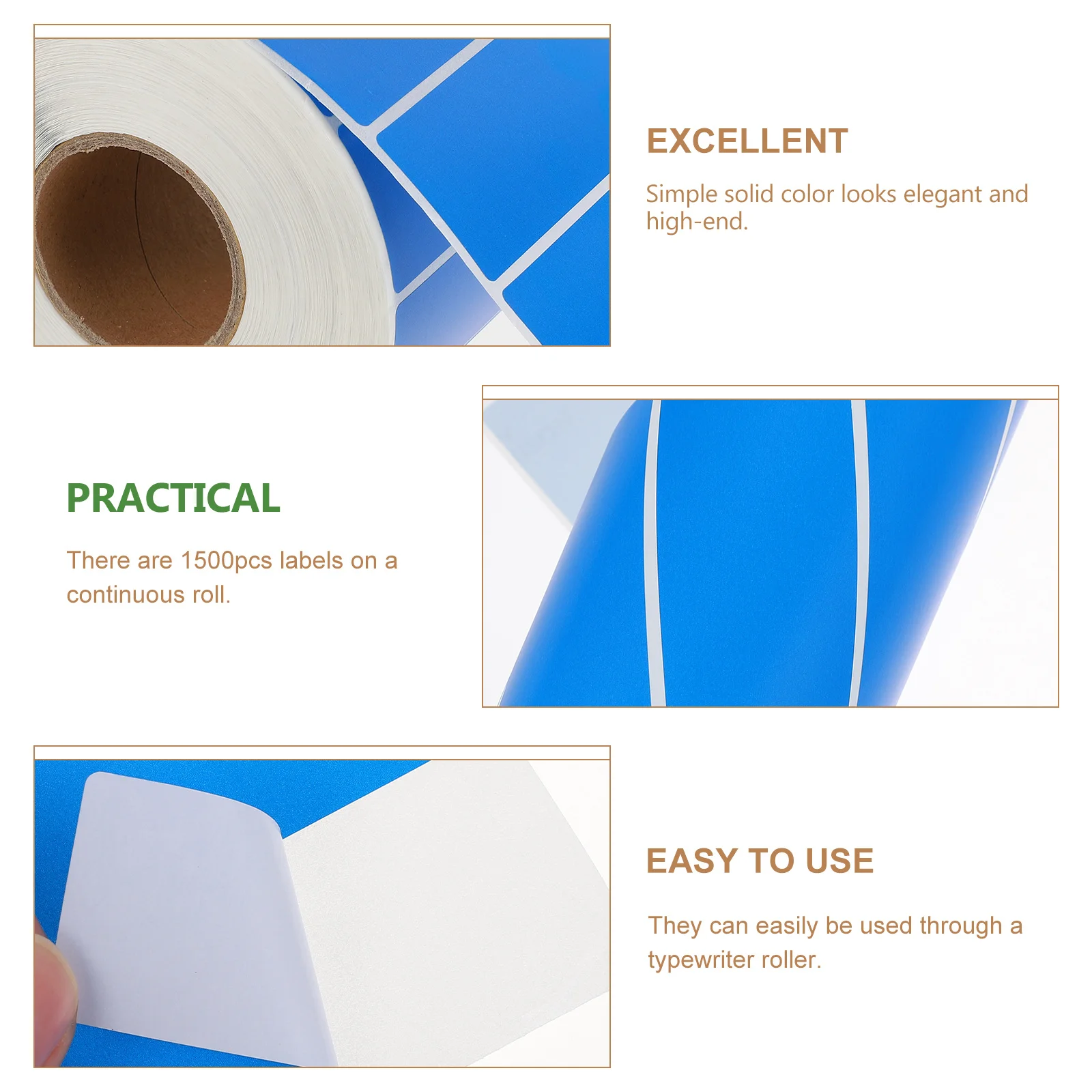 EXCELLENT

Simple solid color looks elegant and high-end.

PRACTICAL

There are 1500pcs labels on a continuous roll.

EASY TO USE

They can easily be used through a typewriter roller.