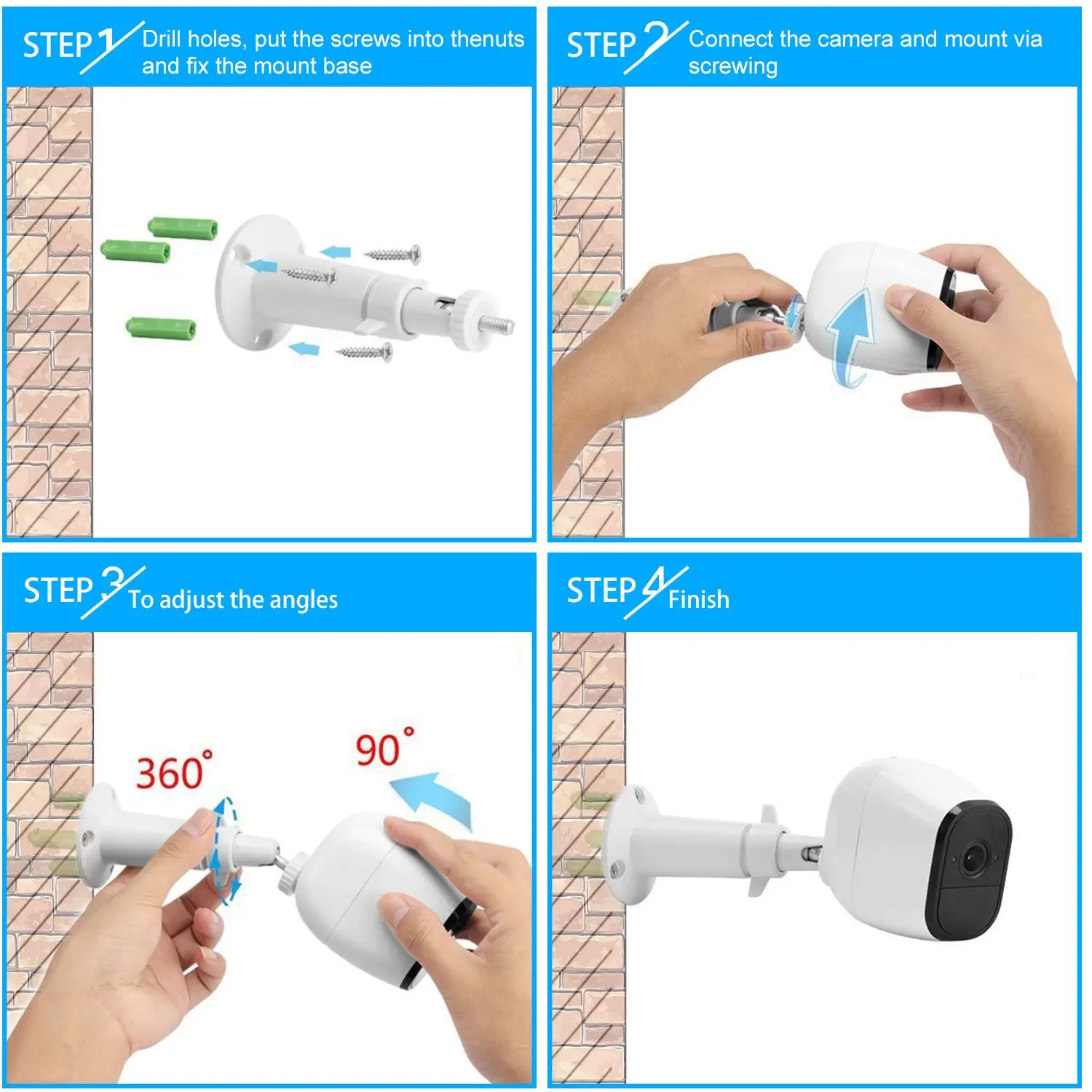 STEP 1 Drill holes, put the screws into thenuts and fix the mount base

STEP 2 Connect the camera and mount via screwing

STEP 3 To adjust the angles

360°

90°

STEP 4 Finish