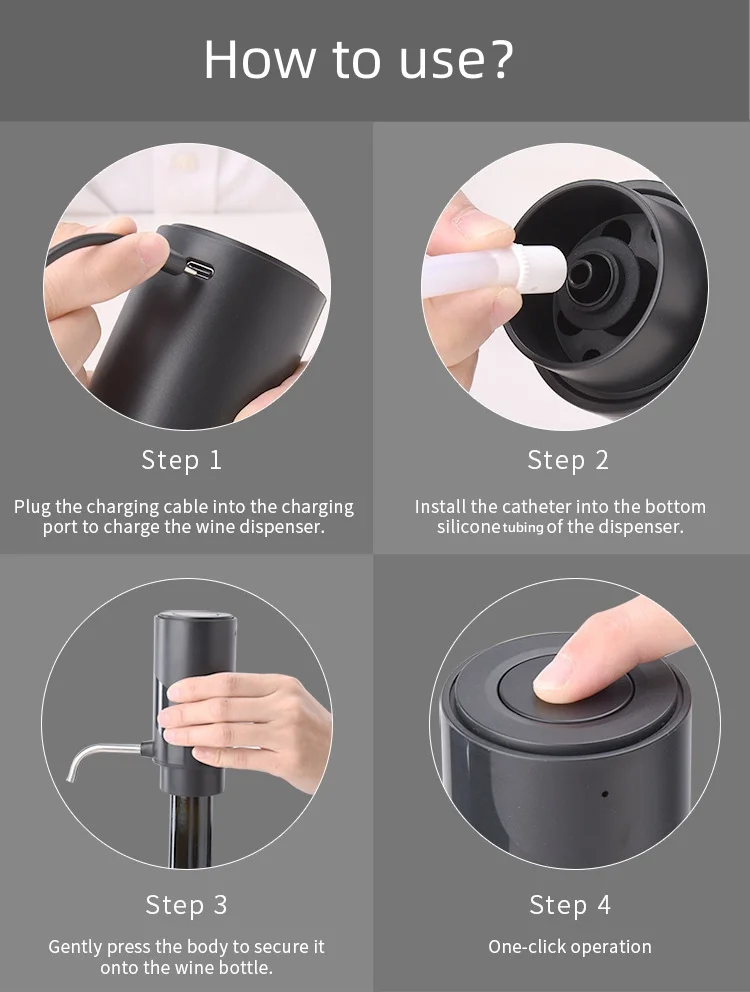 How to use?

Step 1

Plug the charging cable into the charging port to charge the wine dispenser.

Step 2

Install the catheter into the bottom silicone tubing of the dispenser.

Step 3

Gently press the body to secure it onto the wine bottle.

Step 4

One-click operation