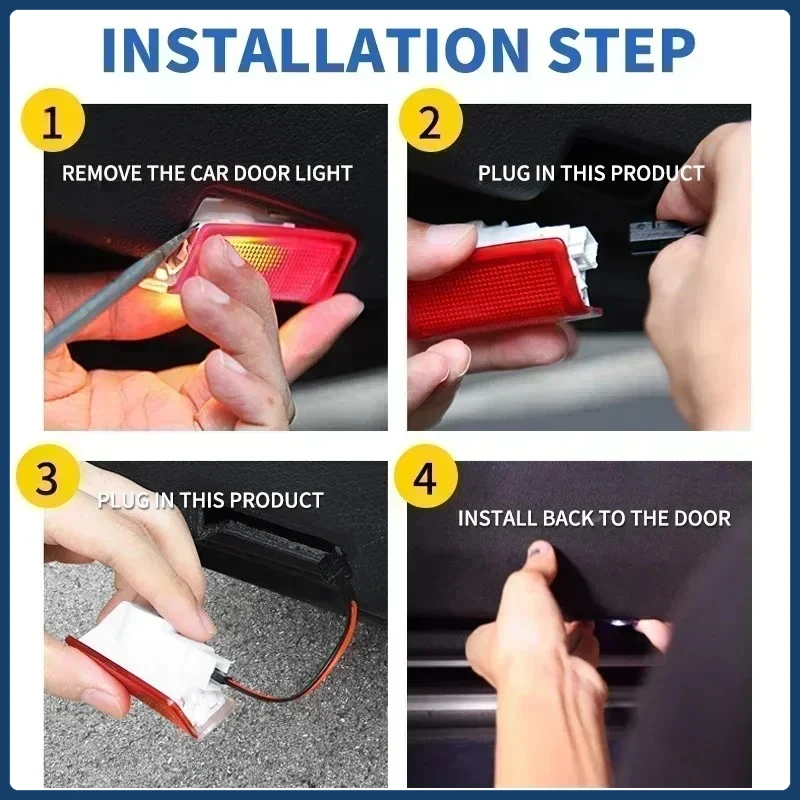 INSTALLATION STEP

1
REMOVE THE CAR DOOR LIGHT

2
PLUG IN THIS PRODUCT

3
PLUG IN THIS PRODUCT

4
INSTALL BACK TO THE DOOR