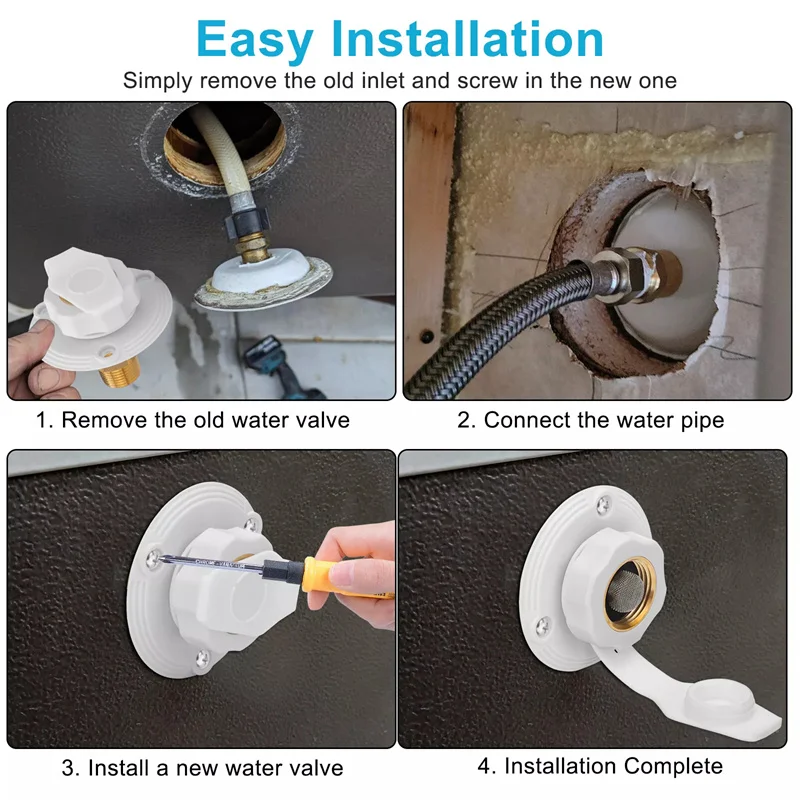 Easy Installation

Simply remove the old inlet and screw in the new one

1. Remove the old water valve

2. Connect the water pipe

3. Install a new water valve

4. Installation Complete