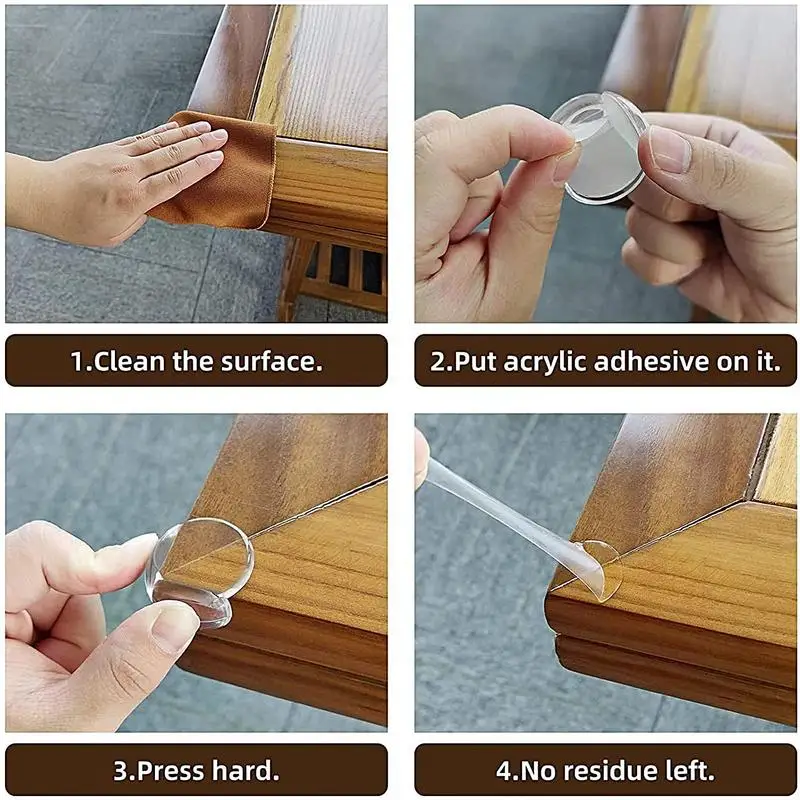 1.Clean the surface.

2.Put acrylic adhesive on it.

3.Press hard.

4.No residue left.