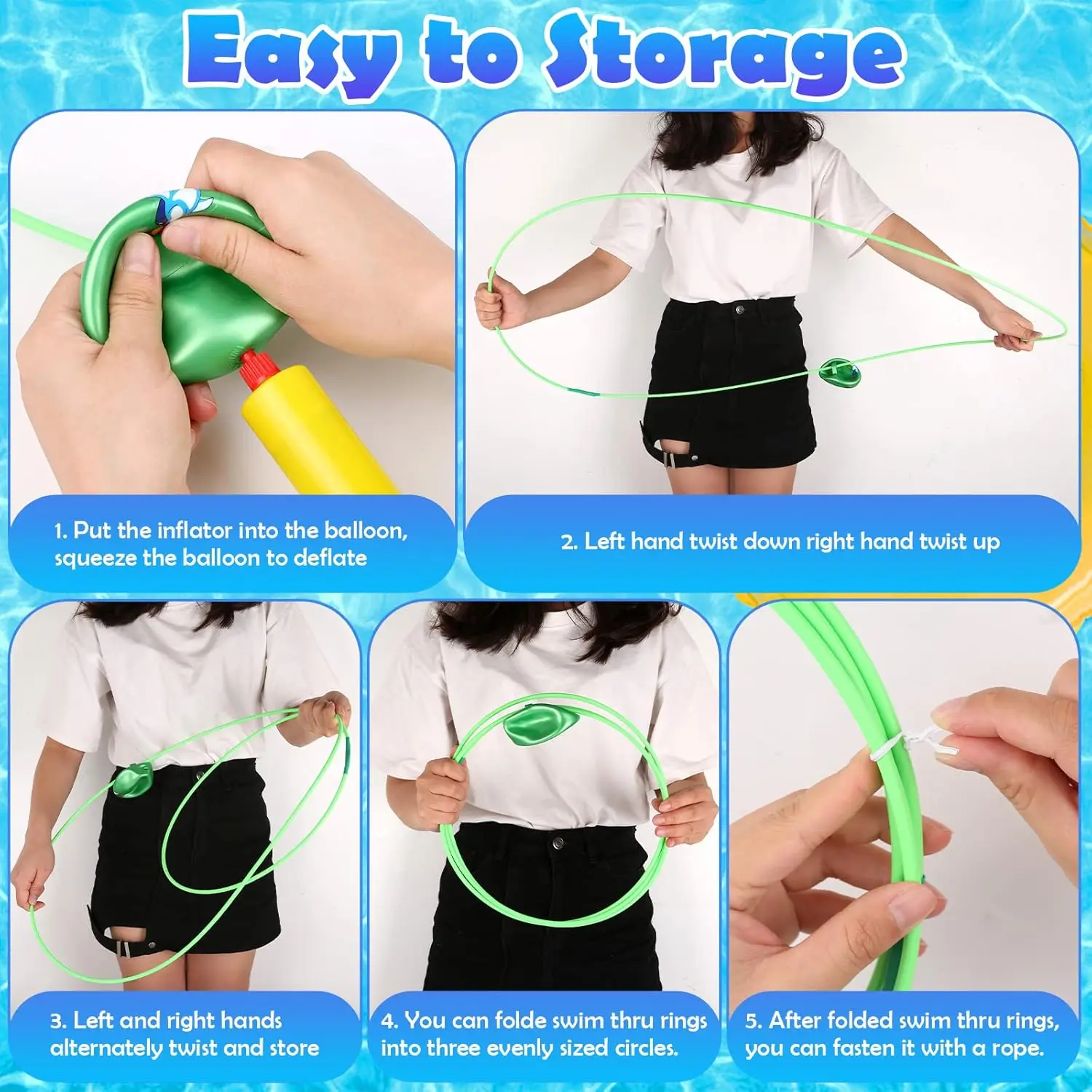 Easy to Storage

1. Put the inflator into the balloon, squeeze the balloon to deflate

2. Left hand twist down right hand twist up

3. Left and right hands alternately twist and store

4. You can folde swim thru rings into three evenly sized circles.

5. After folded swim thru rings, you can fasten it with a rope.