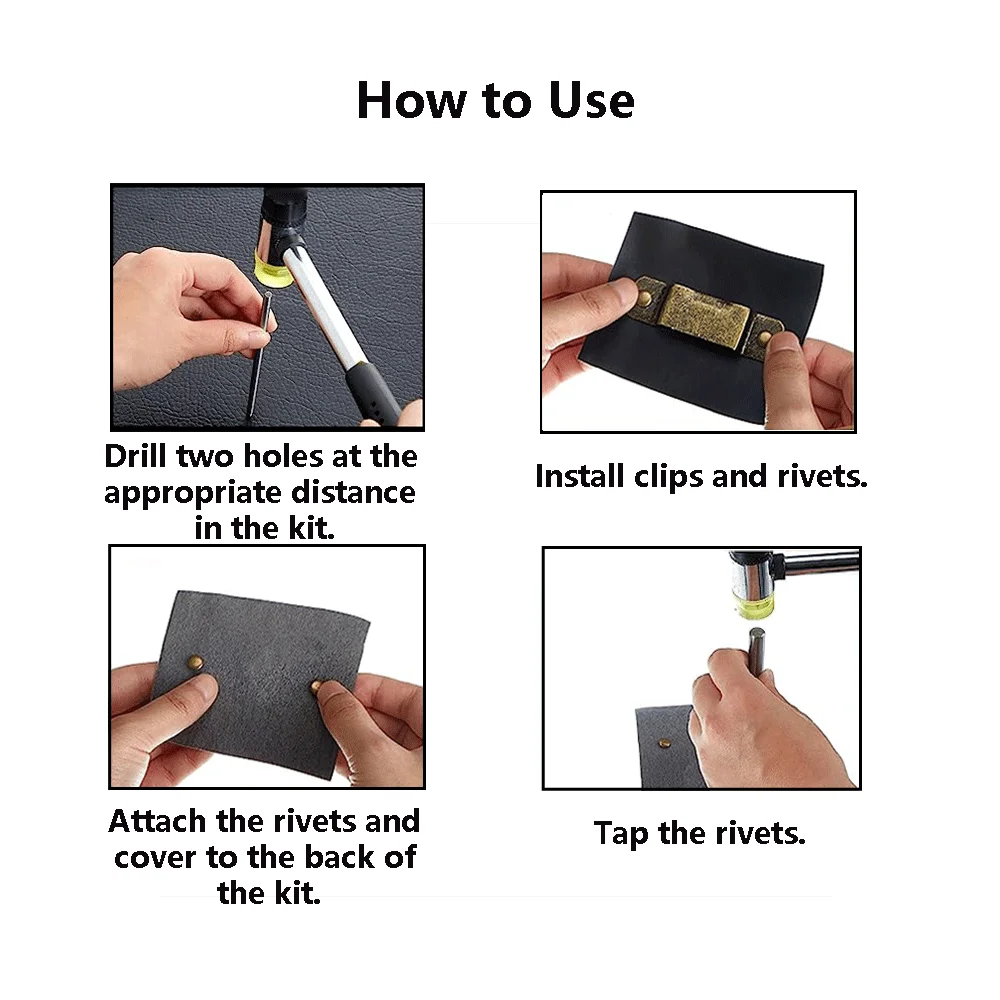 How to Use

Drill two holes at the appropriate distance in the kit.

Install clips and rivets.

Attach the rivets and cover to the back of the kit.

Tap the rivets.