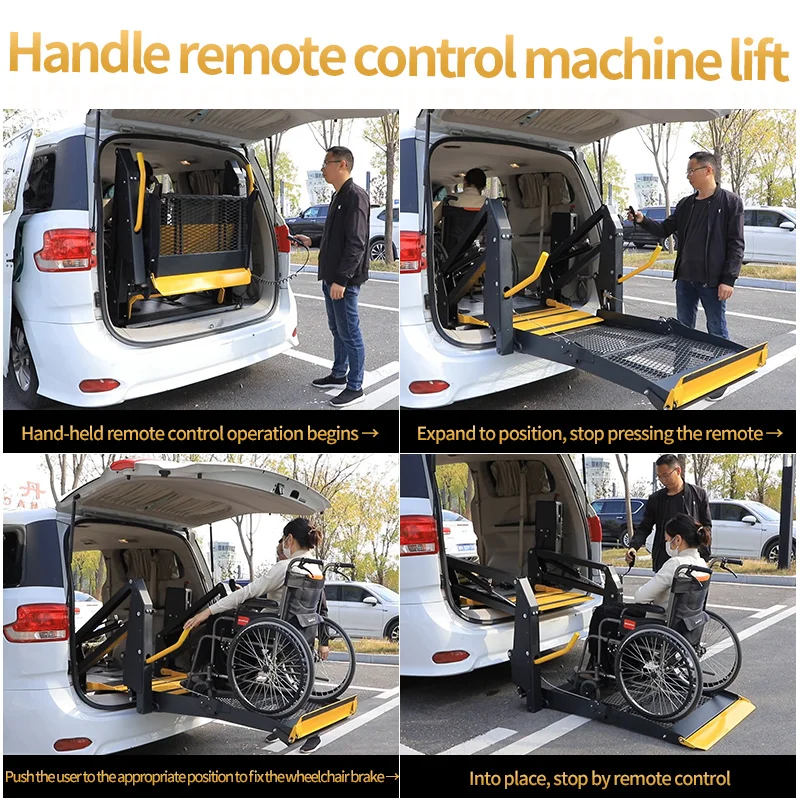 Handle remote control machine lift

Hand-held remote control operation begins →

Expand to position, stop pressing the remote →

Push the user to the appropriate position to fix the wheelchair brake →

Into place, stop by remote control