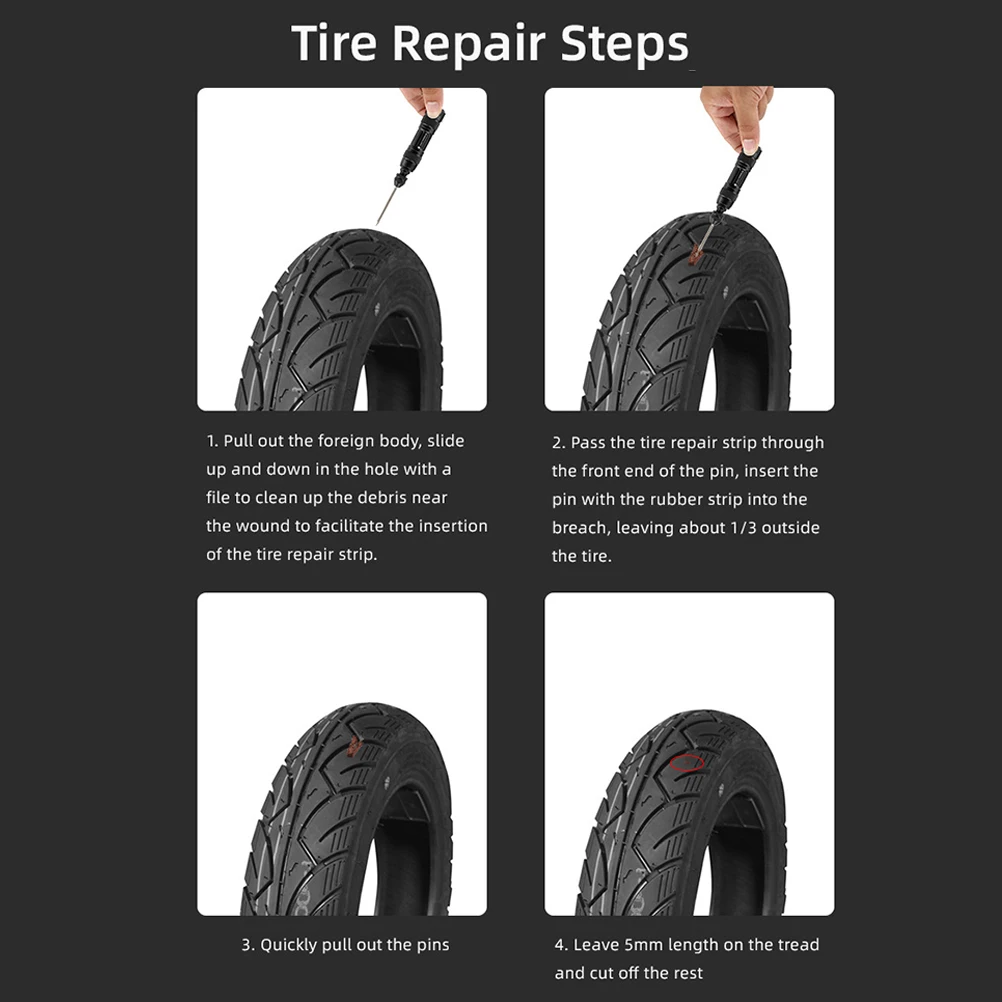 Tire Repair Steps

1. Pull out the foreign body, slide up and down in the hole with a file to clean up the debris near the wound to facilitate the insertion of the tire repair strip.

2. Pass the tire repair strip through the front end of the pin, insert the pin with the rubber strip into the breach, leaving about 1/3 outside the tire.

3. Quickly pull out the pins

4. Leave 5mm length on the tread and cut off the rest