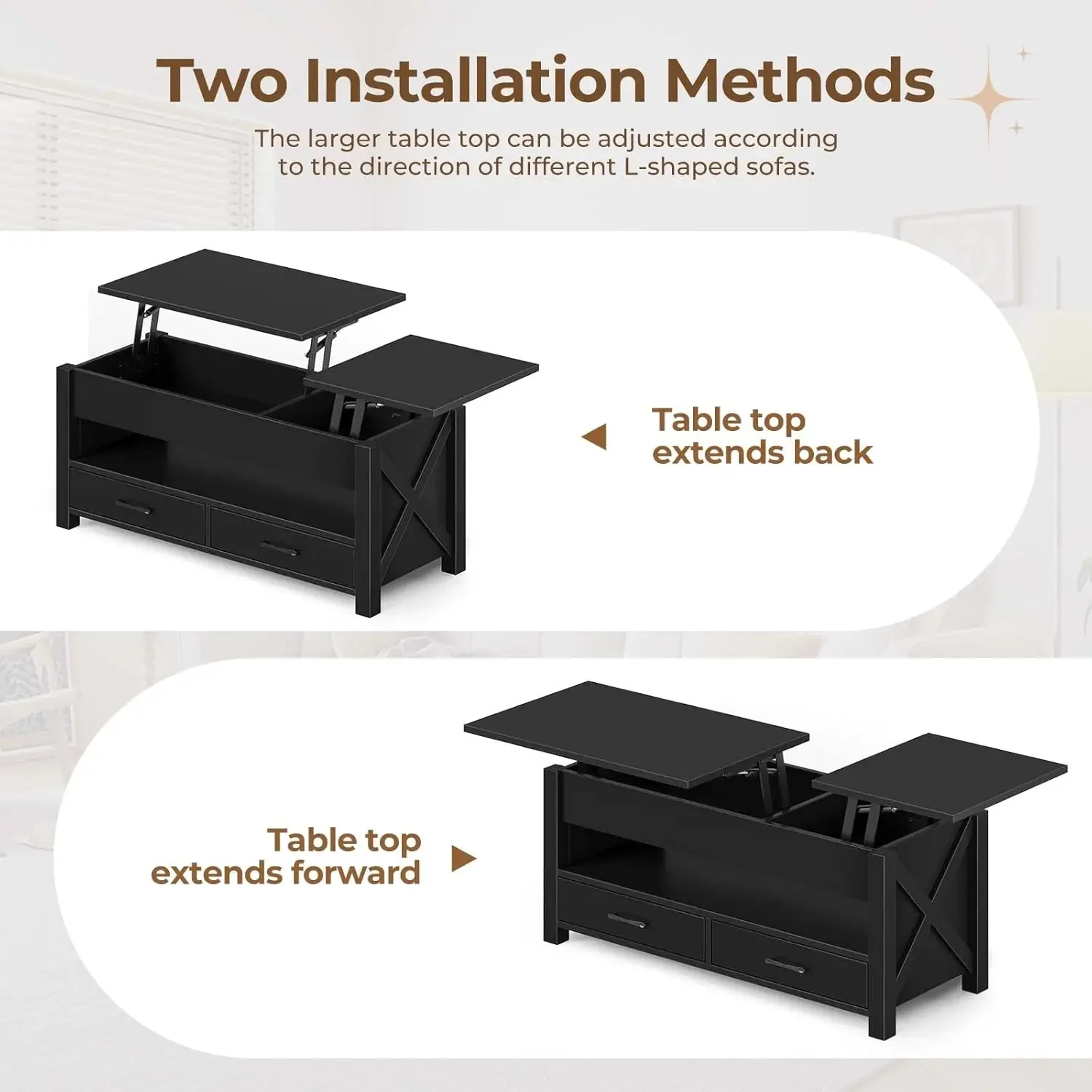 Two Installation Methods

The larger table top can be adjusted according to the direction of different L-shaped sofas.

Table top extends back

Table top extends forward