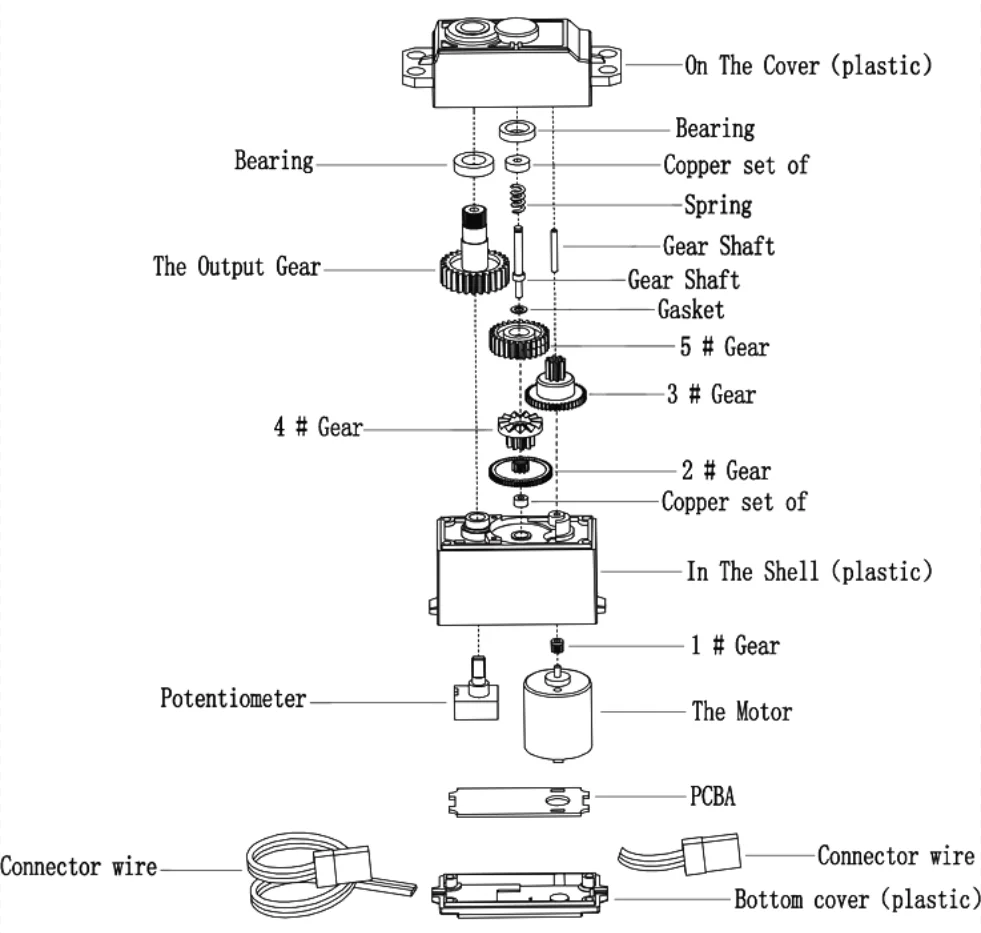 On The Cover (plastic)
Bearing
Bearing
Copper set of
Spring
Gear Shaft
The Output Gear
Gear Shaft
Gasket
5 # Gear
3 # Gear
4 # Gear
2 # Gear
Copper set of
In The Shell (plastic)
1 # Gear
Potentiometer
The Motor
PCBA
Connector wire
Connector wire
Bottom cover (plastic)