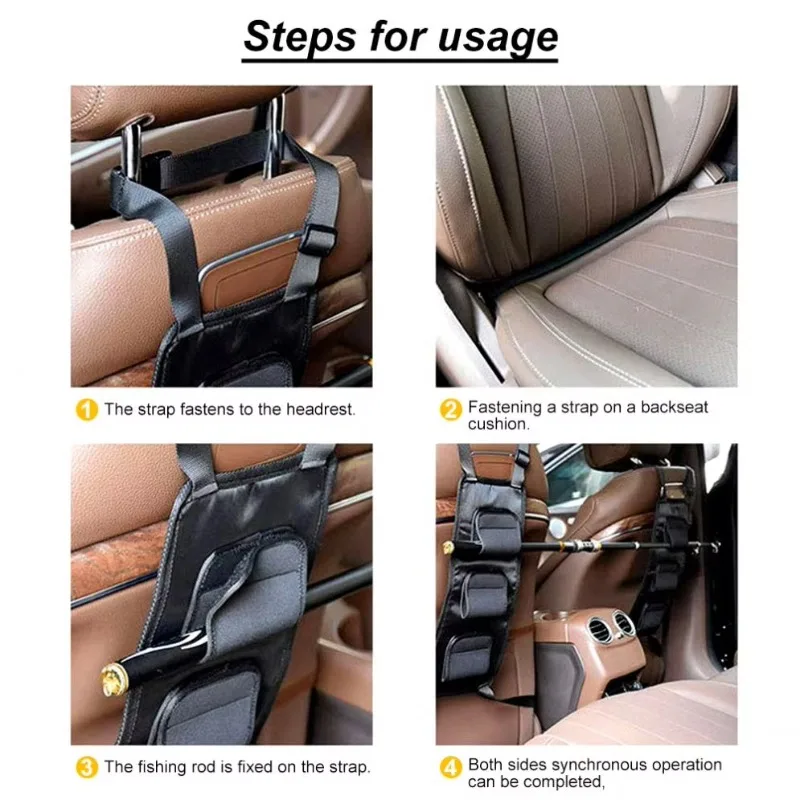 Steps for usage

1 The strap fastens to the headrest.

2 Fastening a strap on a backseat cushion.

3 The fishing rod is fixed on the strap.

4 Both sides synchronous operation can be completed,