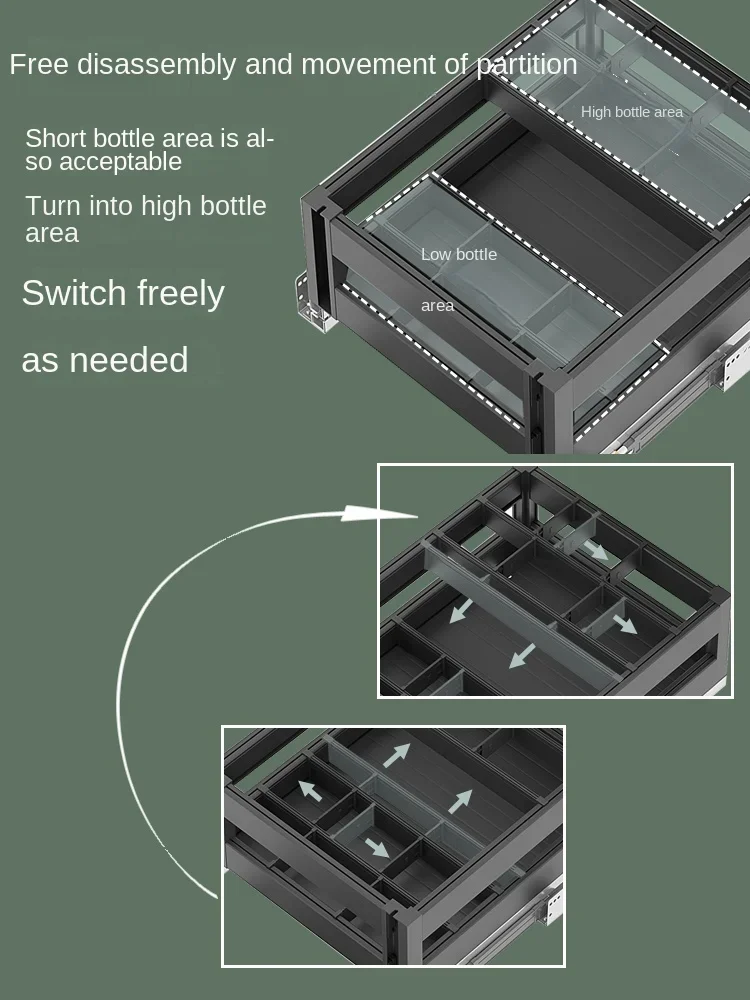 Free disassembly and movement of partition

Short bottle area is also acceptable

Turn into high bottle area

Switch freely

as needed

High bottle area

Low bottle

area