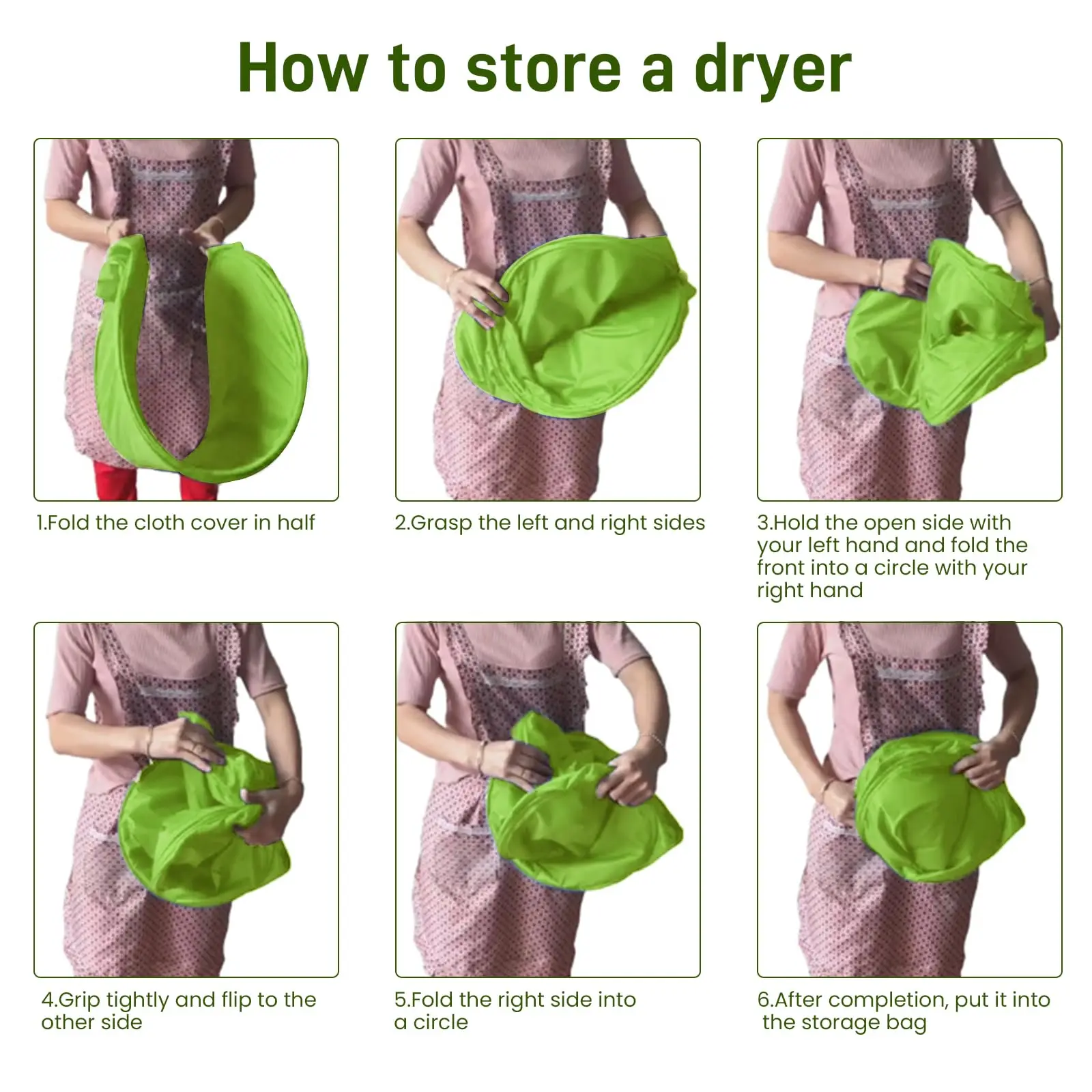 How to store a dryer

1.Fold the cloth cover in half

2.Grasp the left and right sides

3.Hold the open side with your left hand and fold the front into a circle with your right hand

4.Grip tightly and flip to the other side

5.Fold the right side into a circle

6.After completion, put it into the storage bag