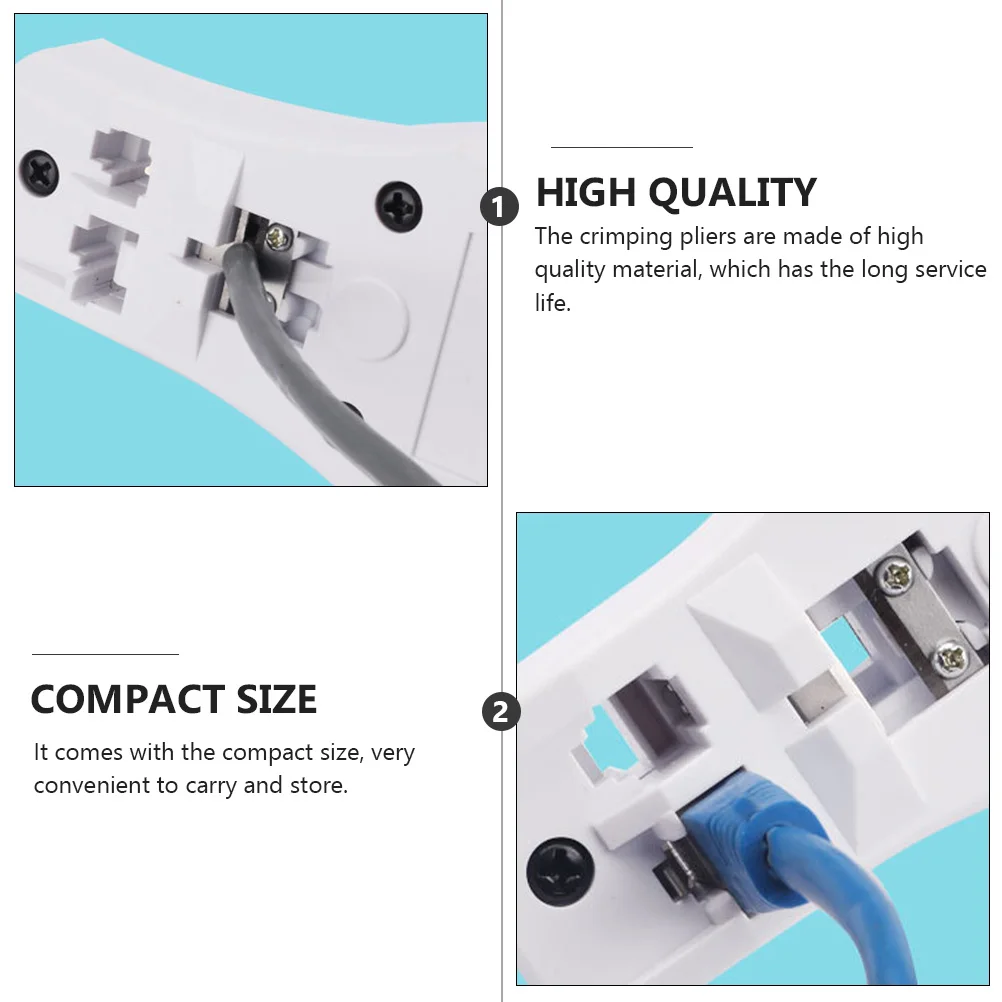 1

HIGH QUALITY

The crimping pliers are made of high quality material, which has the long service life.

COMPACT SIZE

It comes with the compact size, very convenient to carry and store.

2