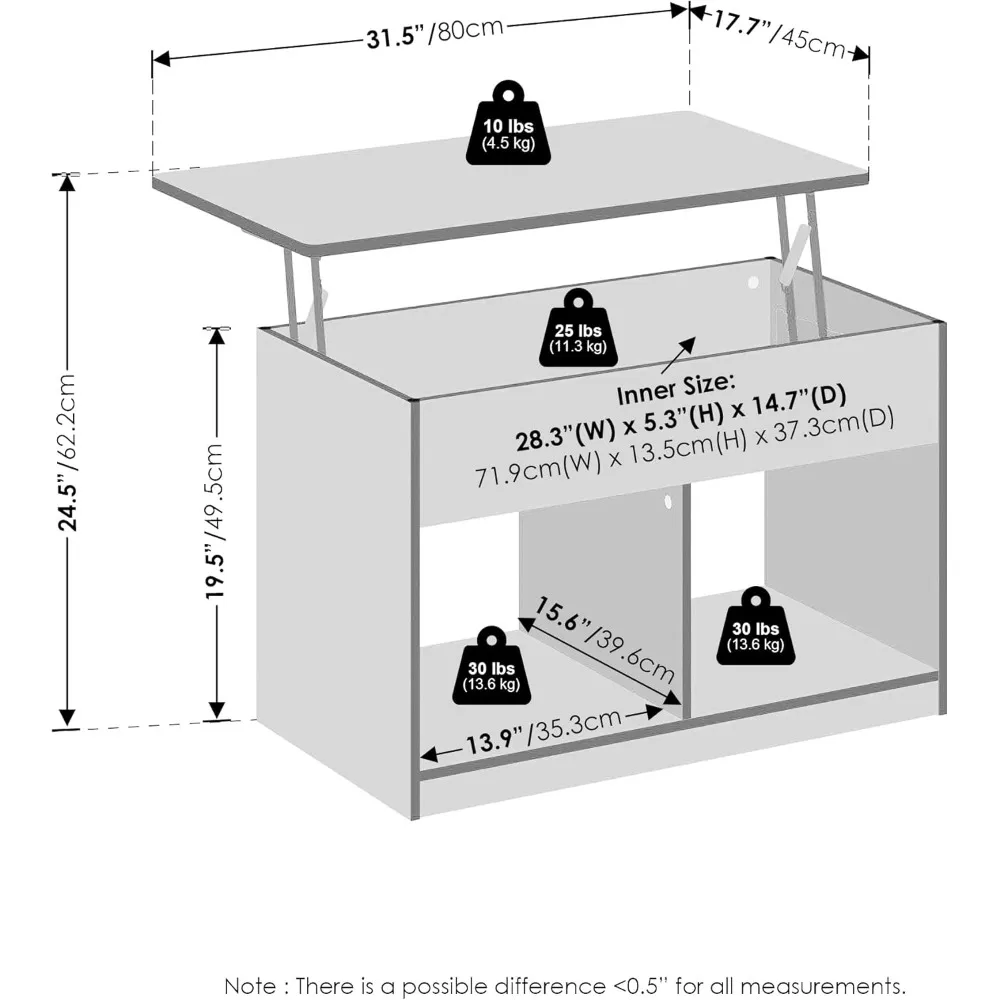 31.5"/80cm
17.7"/45cm
10 lbs
(4.5 kg)
24.5"/62.2cm
19.5"/49.5cm
25 lbs
(11.3 kg)
Inner Size:
28.3"(W) x 5.3"(H) x 14.7"(D)
71.9cm(W) x 13.5cm(H) x 37.3cm(D)
15.6"/39.6cm
30 lbs
(13.6 kg)
30 lbs
(13.6 kg)
13.9"/35.3cm

Note : There is a possible difference <0.5" for all measurements.