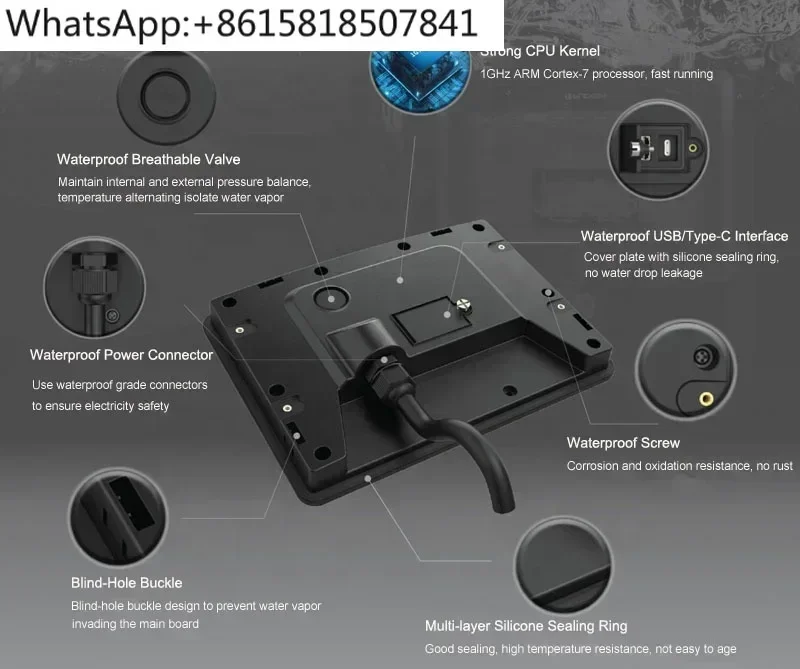 WhatsApp:+8615818507841

Strong CPU Kernel
1GHz ARM Cortex-7 processor, fast running

Waterproof Breathable Valve
Maintain internal and external pressure balance, temperature alternating isolate water vapor

Waterproof USB/Type-C Interface
Cover plate with silicone sealing ring, no water drop leakage

Waterproof Power Connector
Use waterproof grade connectors to ensure electricity safety

Waterproof Screw
Corrosion and oxidation resistance, no rust

Blind-Hole Buckle
Blind-hole buckle design to prevent water vapor invading the main board

Multi-layer Silicone Sealing Ring
Good sealing, high temperature resistance, not easy to age