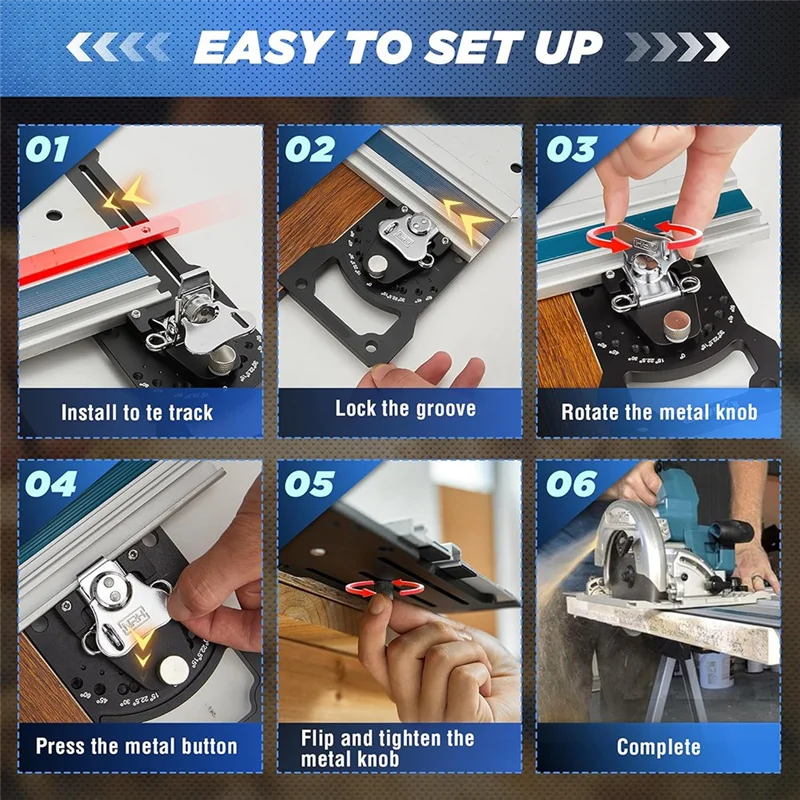 EASY TO SET UP

01
Install to te track

02
Lock the groove

03
Rotate the metal knob

04
Press the metal button

05
Flip and tighten the metal knob

06
Complete