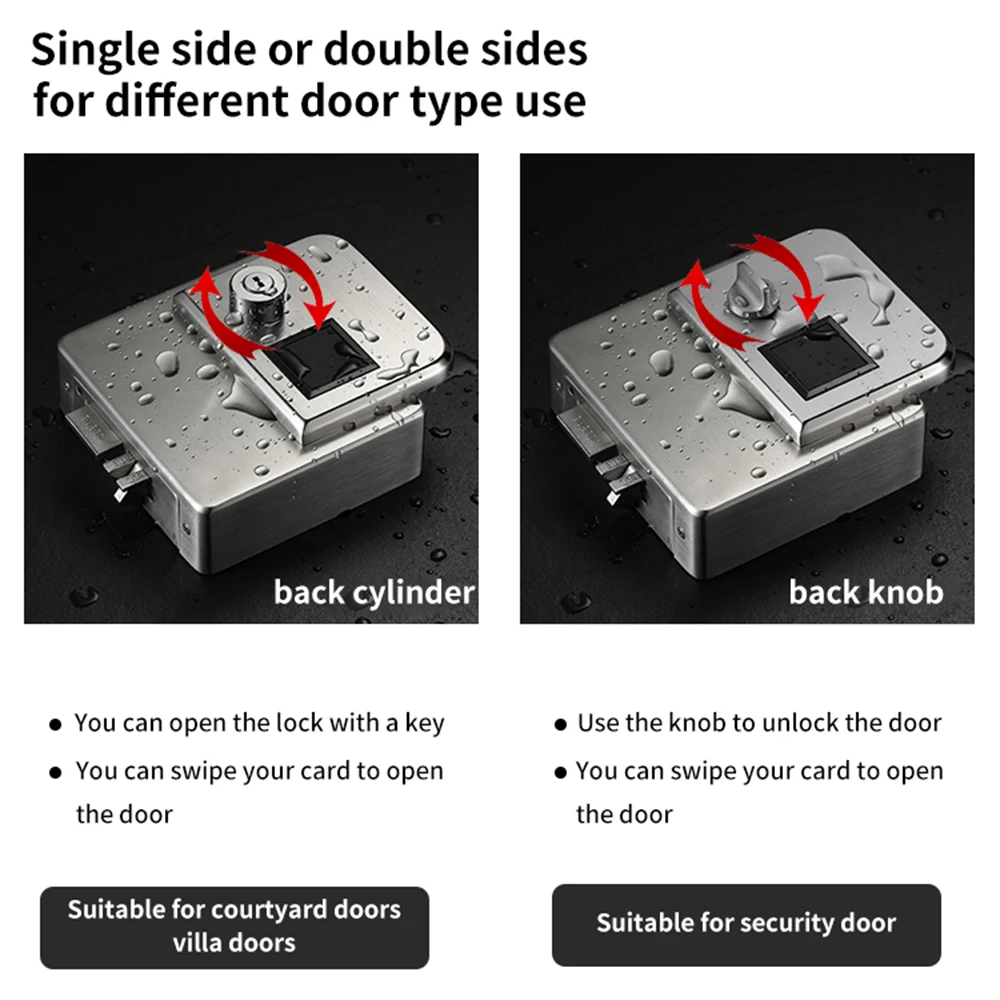 Single side or double sides for different door type use

back cylinder

● You can open the lock with a key
● You can swipe your card to open the door

Suitable for courtyard doors villa doors

back knob

● Use the knob to unlock the door
● You can swipe your card to open the door

Suitable for security door