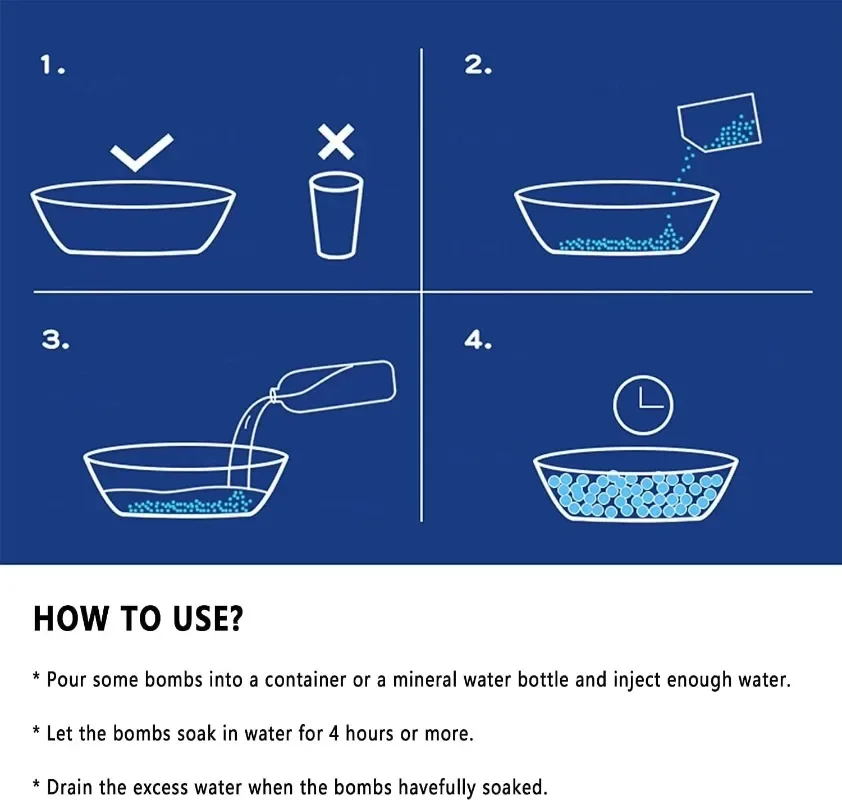 1.

2.

3.

4.

HOW TO USE?

* Pour some bombs into a container or a mineral water bottle and inject enough water.

* Let the bombs soak in water for 4 hours or more.

* Drain the excess water when the bombs havefully soaked.