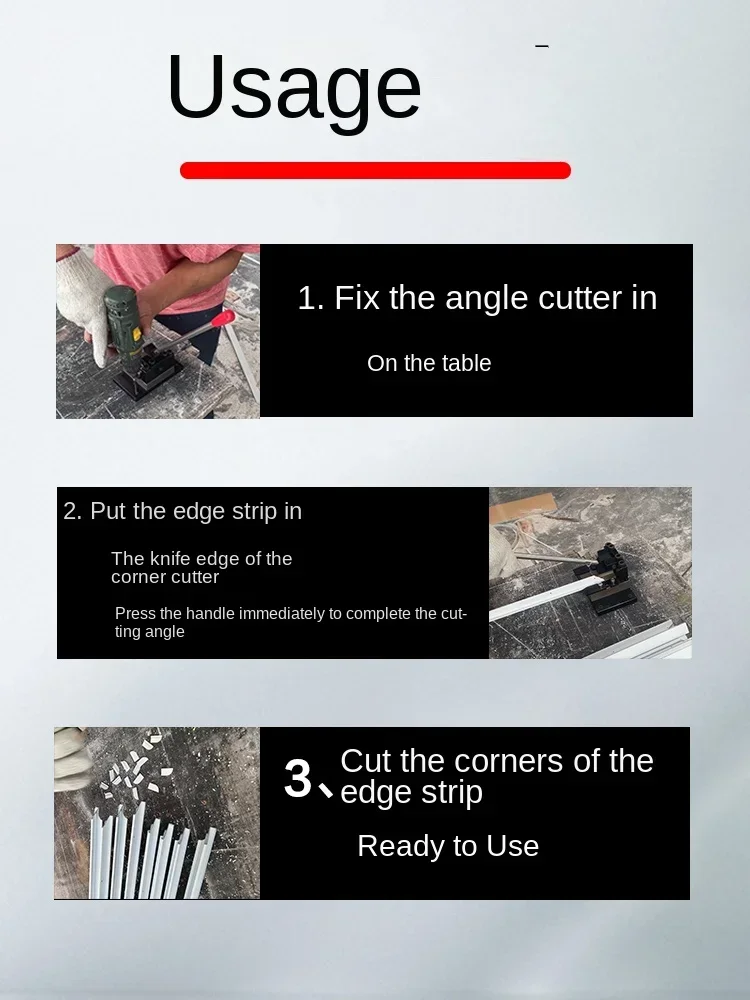 Usage

1. Fix the angle cutter in

On the table

2. Put the edge strip in

The knife edge of the corner cutter

Press the handle immediately to complete the cutting angle

3、Cut the corners of the edge strip

Ready to Use