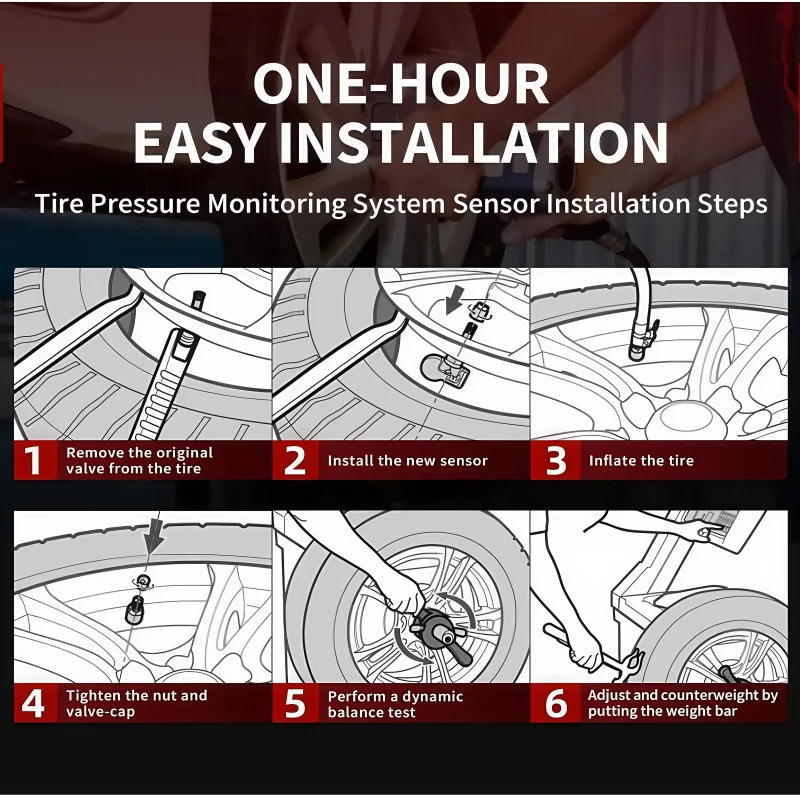 ONE-HOUR
EASY INSTALLATION

Tire Pressure Monitoring System Sensor Installation Steps

1 Remove the original valve from the tire

2 Install the new sensor

3 Inflate the tire

4 Tighten the nut and valve-cap

5 Perform a dynamic balance test

6 Adjust and counterweight by putting the weight bar