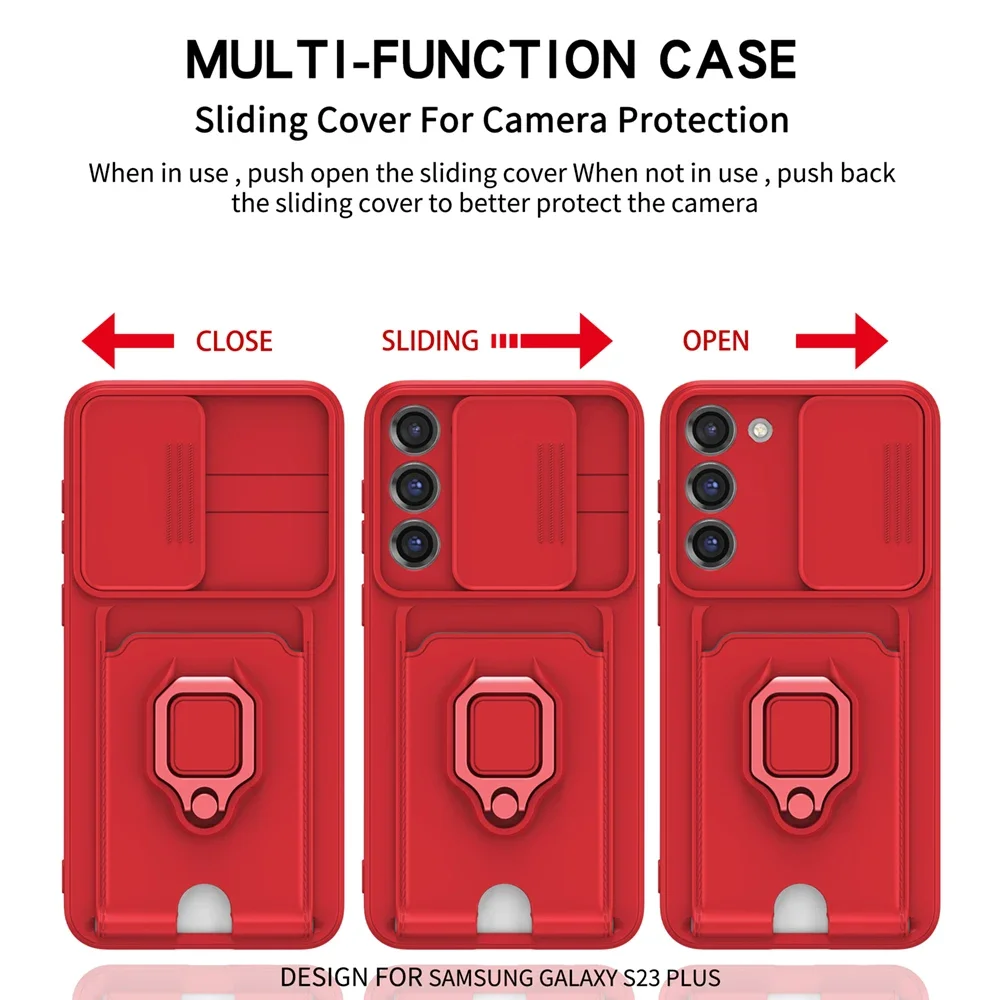 MULTI-FUNCTION CASE

Sliding Cover For Camera Protection

When in use , push open the sliding cover When not in use , push back the sliding cover to better protect the camera

CLOSE

SLIDING

OPEN

DESIGN FOR SAMSUNG GALAXY S23 PLUS