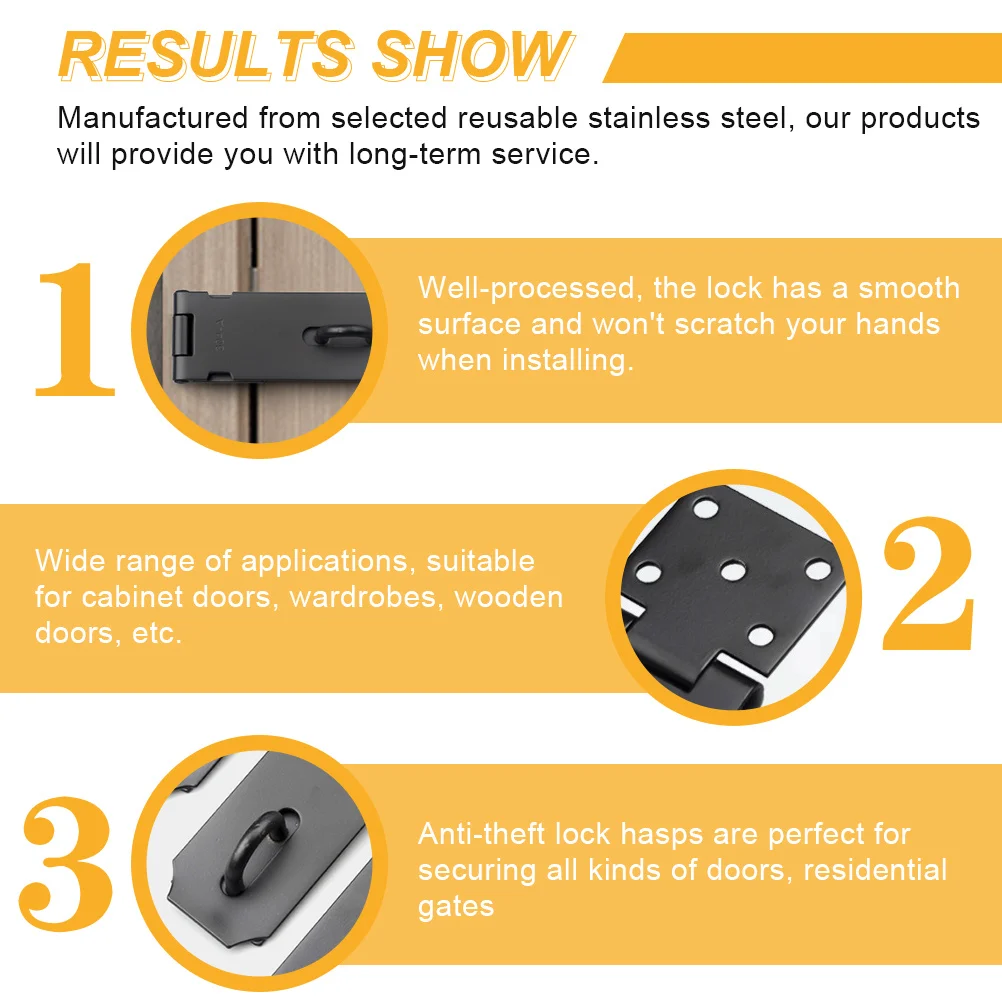 RESULTS SHOW

Manufactured from selected reusable stainless steel, our products will provide you with long-term service.

1

Well-processed, the lock has a smooth surface and won't scratch your hands when installing.

Wide range of applications, suitable for cabinet doors, wardrobes, wooden doors, etc.

2

3

Anti-theft lock hasps are perfect for securing all kinds of doors, residential gates