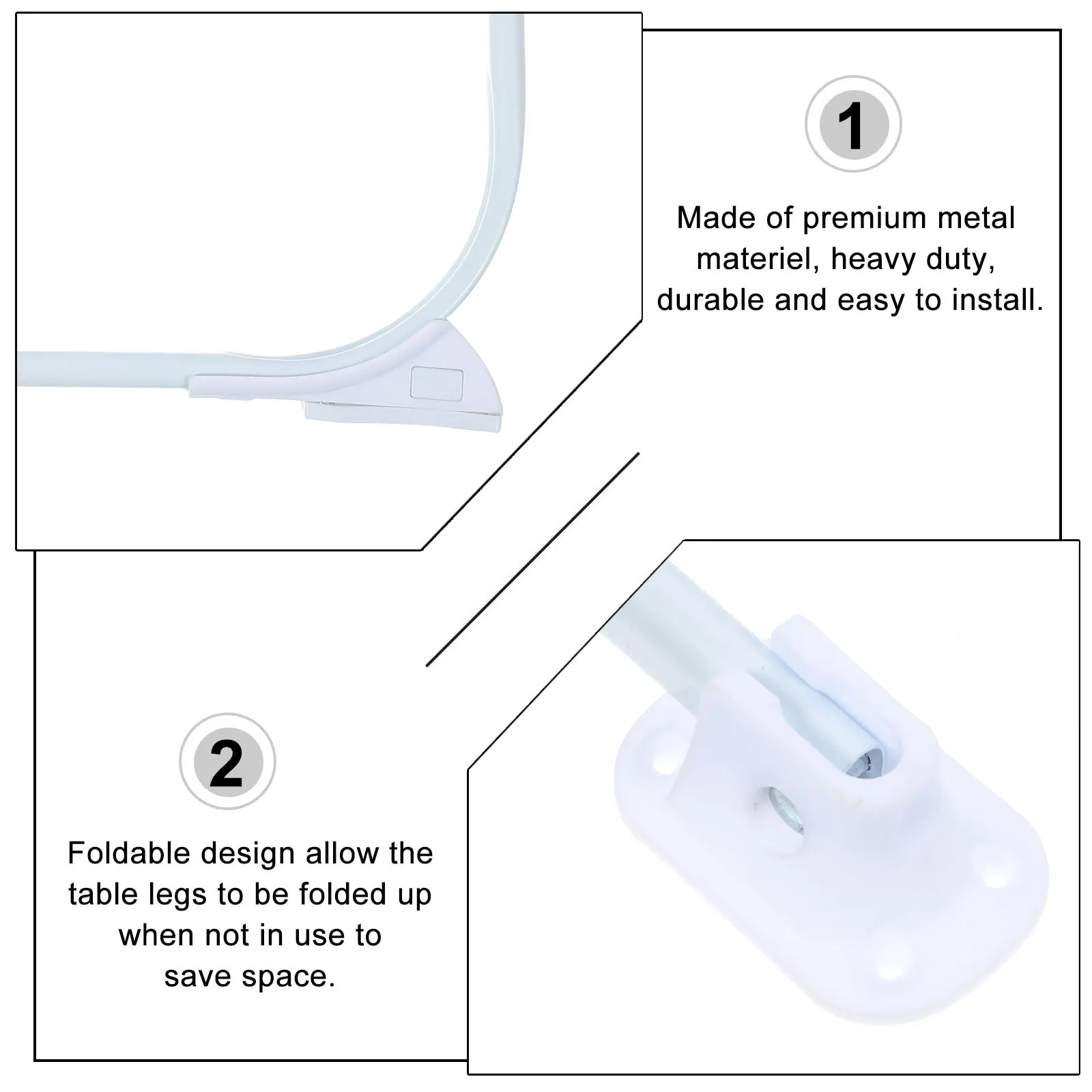 1

Made of premium metal materiel, heavy duty, durable and easy to install.

2

Foldable design allow the table legs to be folded up when not in use to save space.