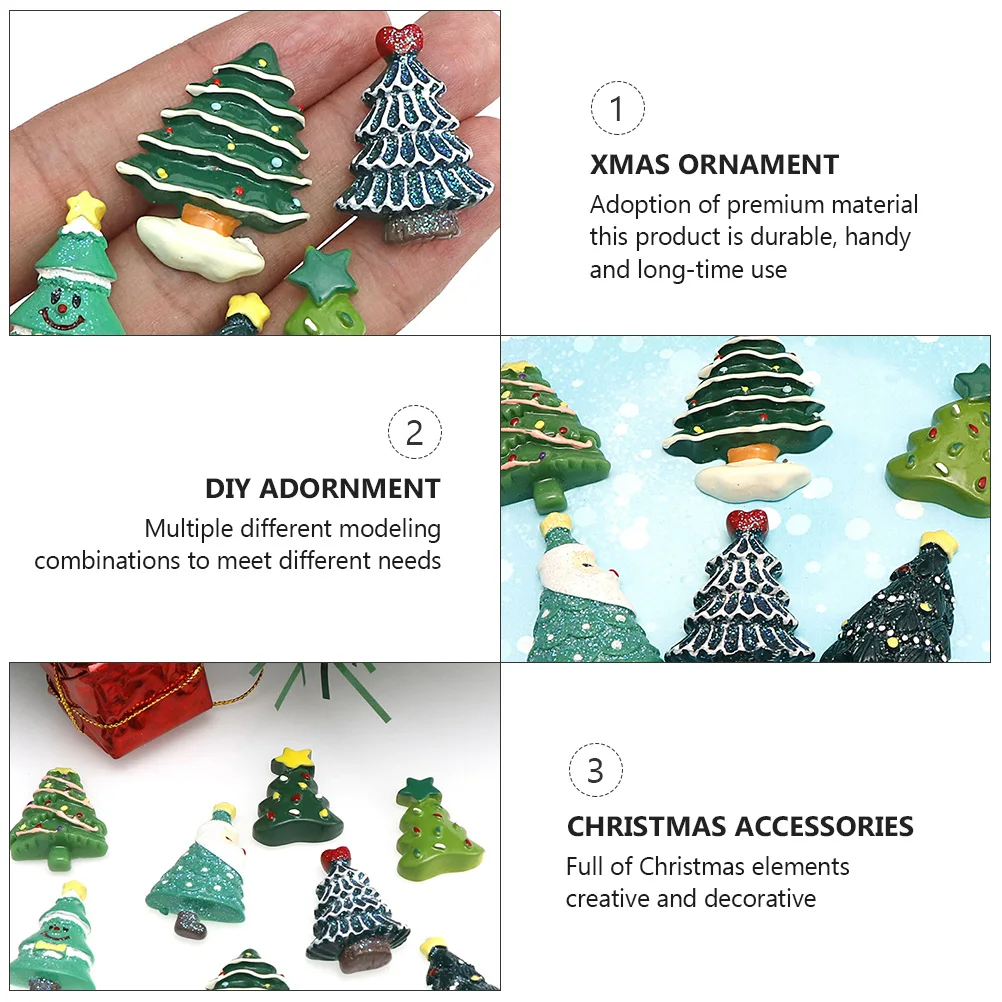 1

XMAS ORNAMENT

Adoption of premium material this product is durable, handy and long-time use

2

DIY ADORNMENT

Multiple different modeling combinations to meet different needs

3

CHRISTMAS ACCESSORIES

Full of Christmas elements creative and decorative