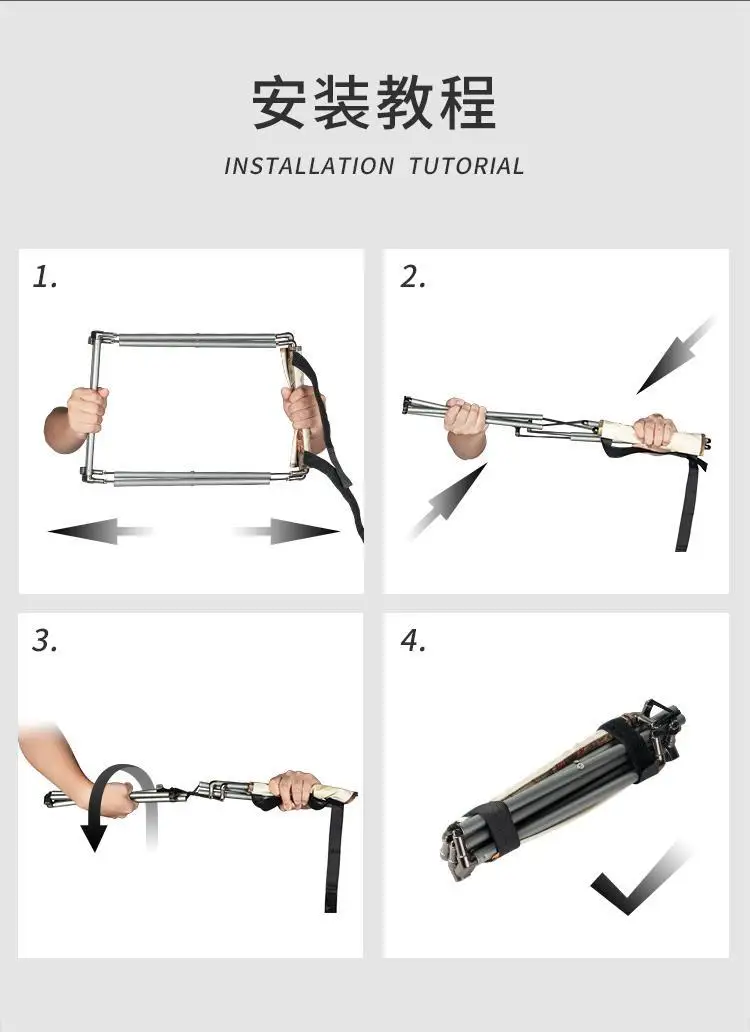 安装教程

INSTALLATION TUTORIAL

1.

2.

3.

4.