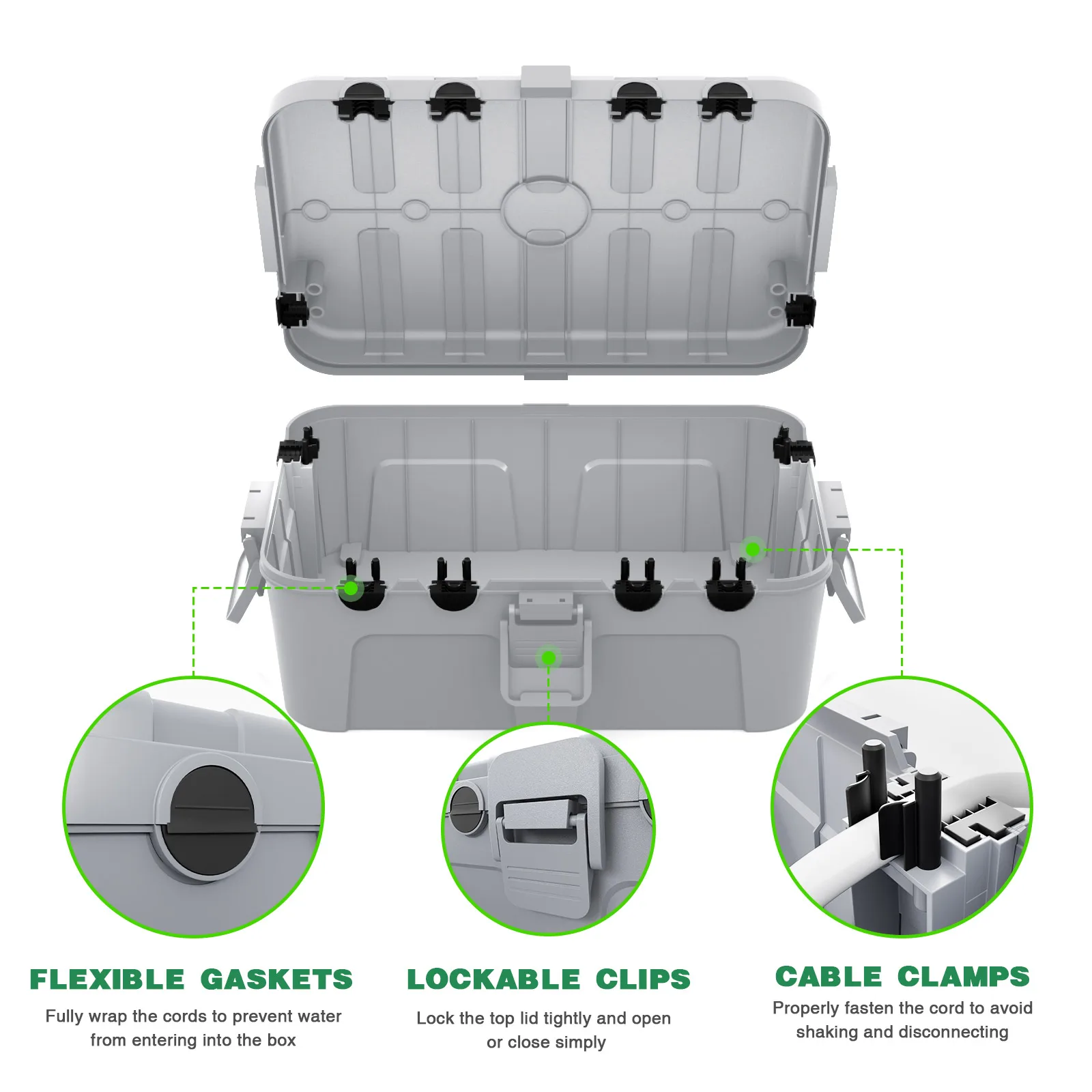 FLEXIBLE GASKETS

Fully wrap the cords to prevent water from entering into the box

LOCKABLE CLIPS

Lock the top lid tightly and open or close simply

CABLE CLAMPS

Properly fasten the cord to avoid shaking and disconnecting