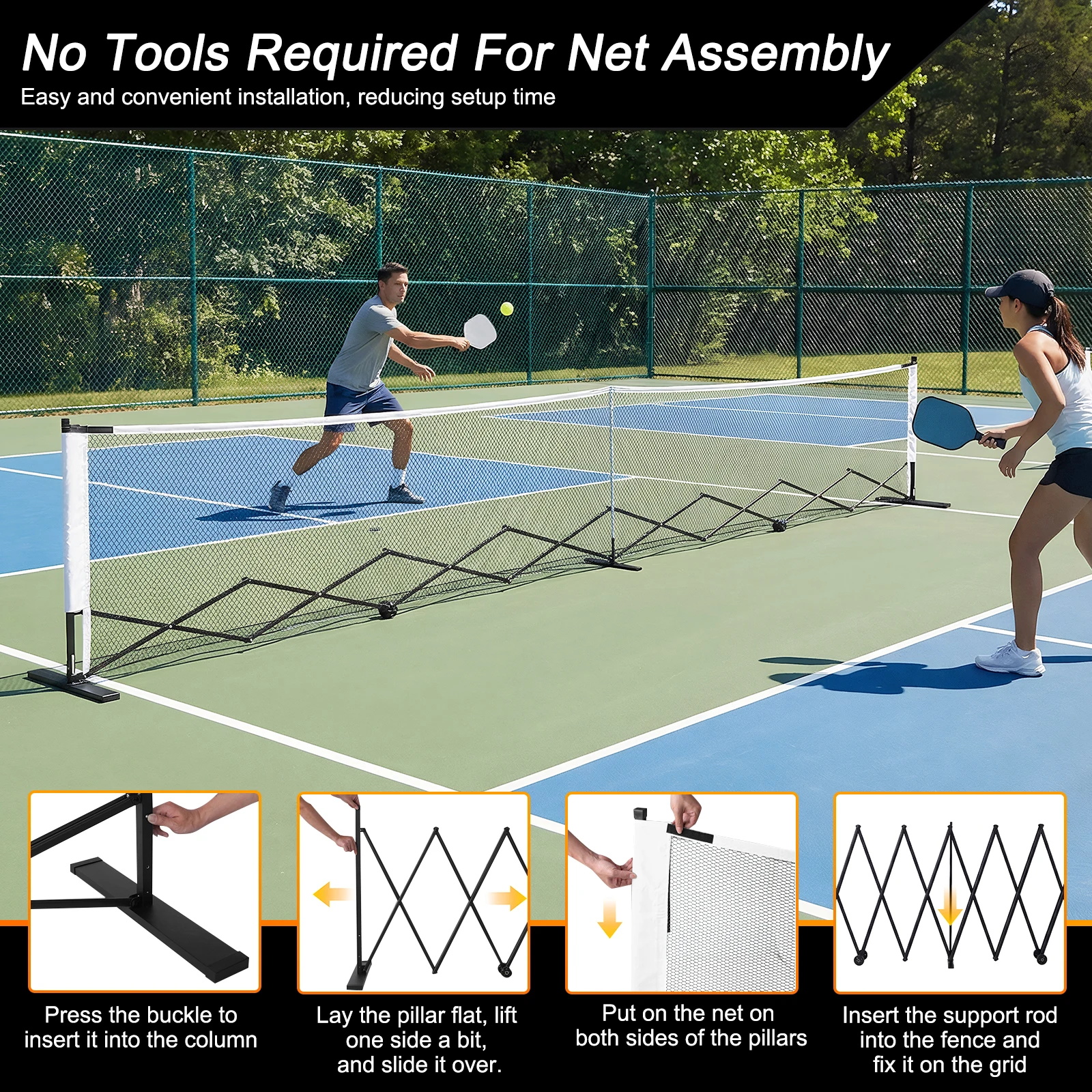 No Tools Required For Net Assembly
Easy and convenient installation, reducing setup time

Press the buckle to insert it into the column

Lay the pillar flat, lift one side a bit, and slide it over.

Put on the net on both sides of the pillars

Insert the support rod into the fence and fix it on the grid