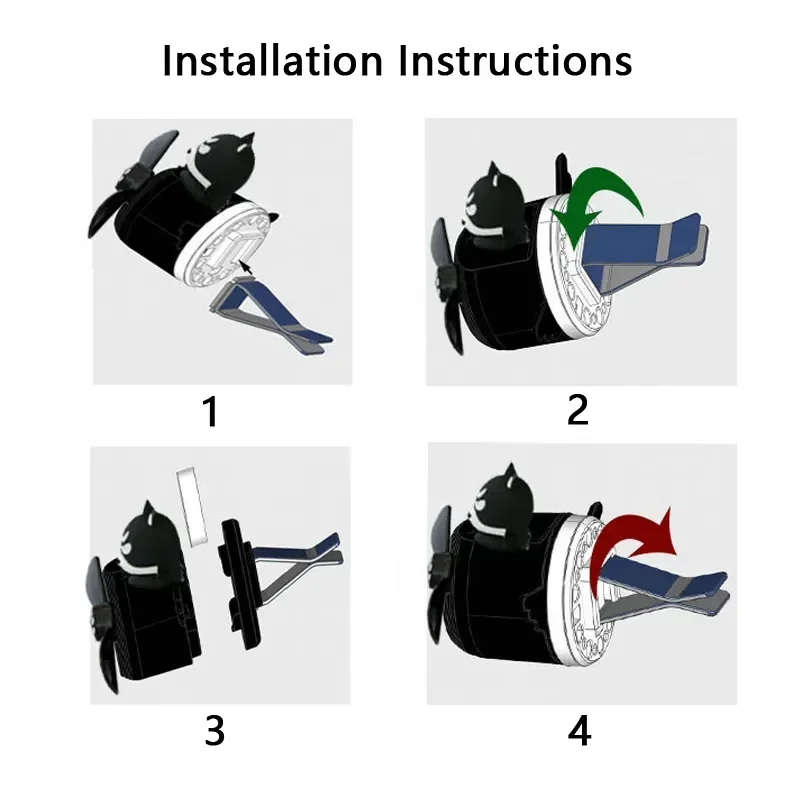 Installation Instructions

1

2

3

4