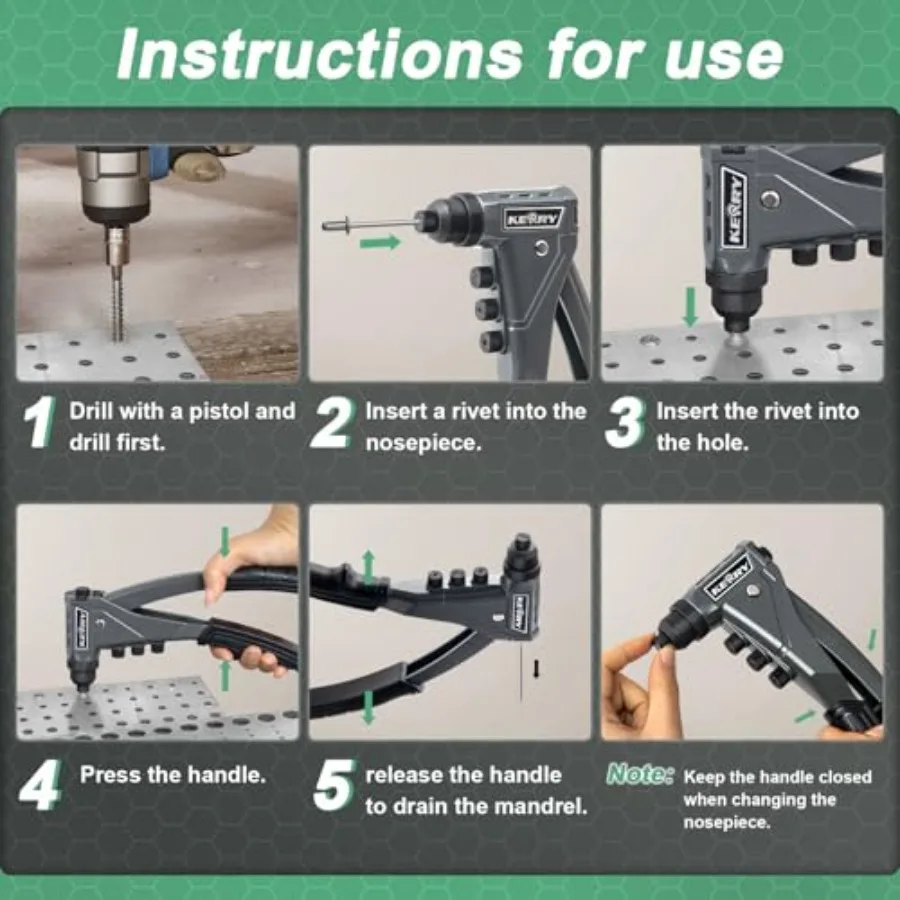 Instructions for use

KERRY

KERRY

1 Drill with a pistol and drill first.

2 Insert a rivet into the nosepiece.

3 Insert the rivet into the hole.

KERRY

KERRY

KERRY

4 Press the handle.

5 release the handle to drain the mandrel.

Note: Keep the handle closed when changing the nosepiece.